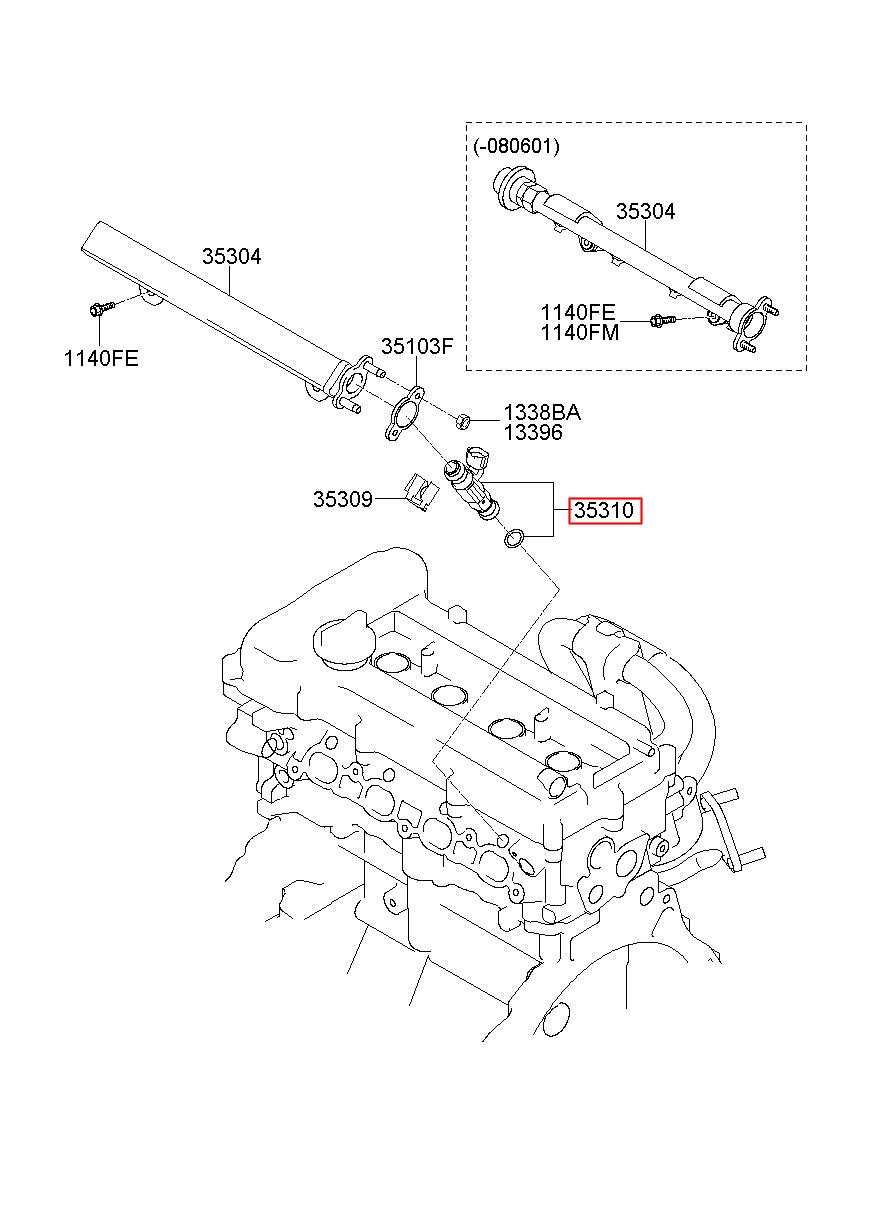 (-080601)
35304
1140FE
1140FM
35304
1140FE
35103F
1338BA
13396
35309
35310