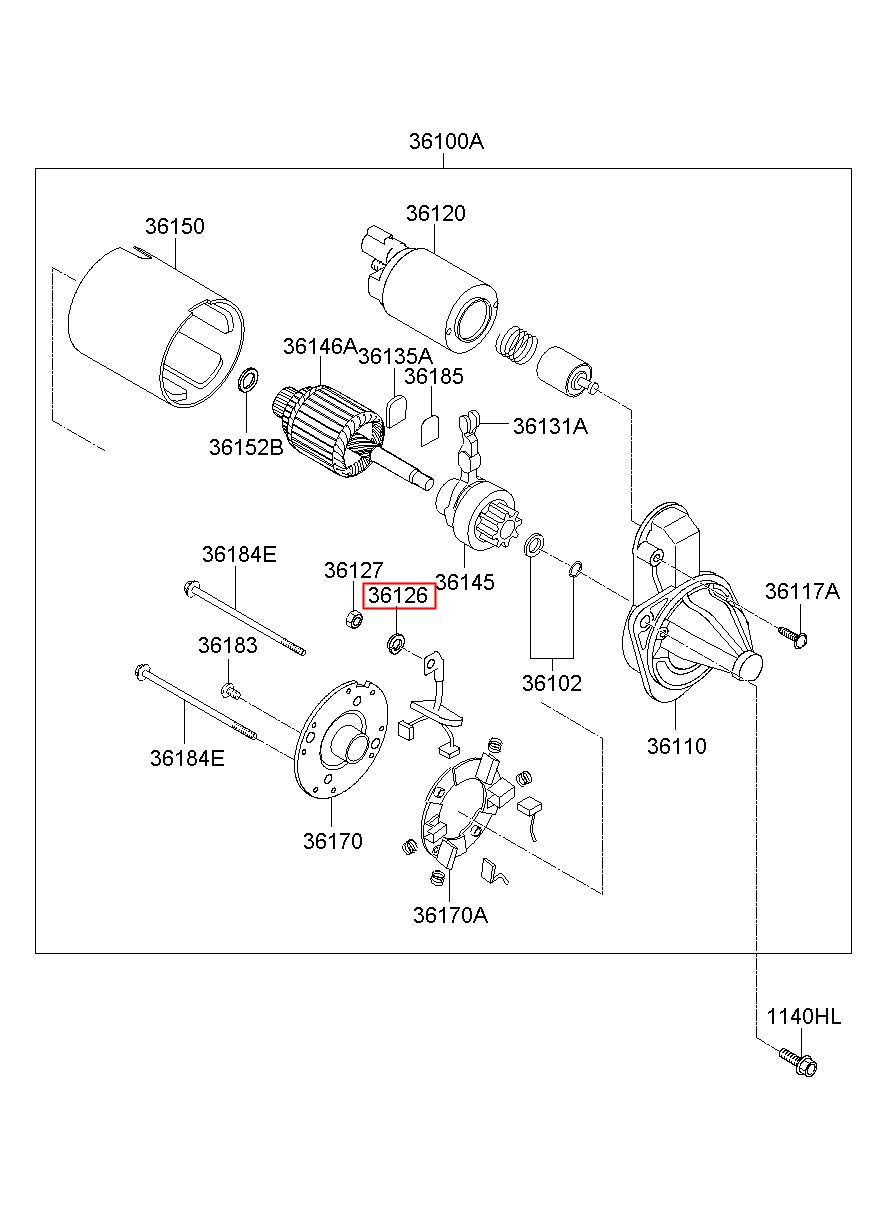 36100A

36150
36120
36146A
36135A
36185
36131A
36152B
36184E
36127
36126
36145
36117A
36183
36102
36184E
36110
36170
36170A
1140HL