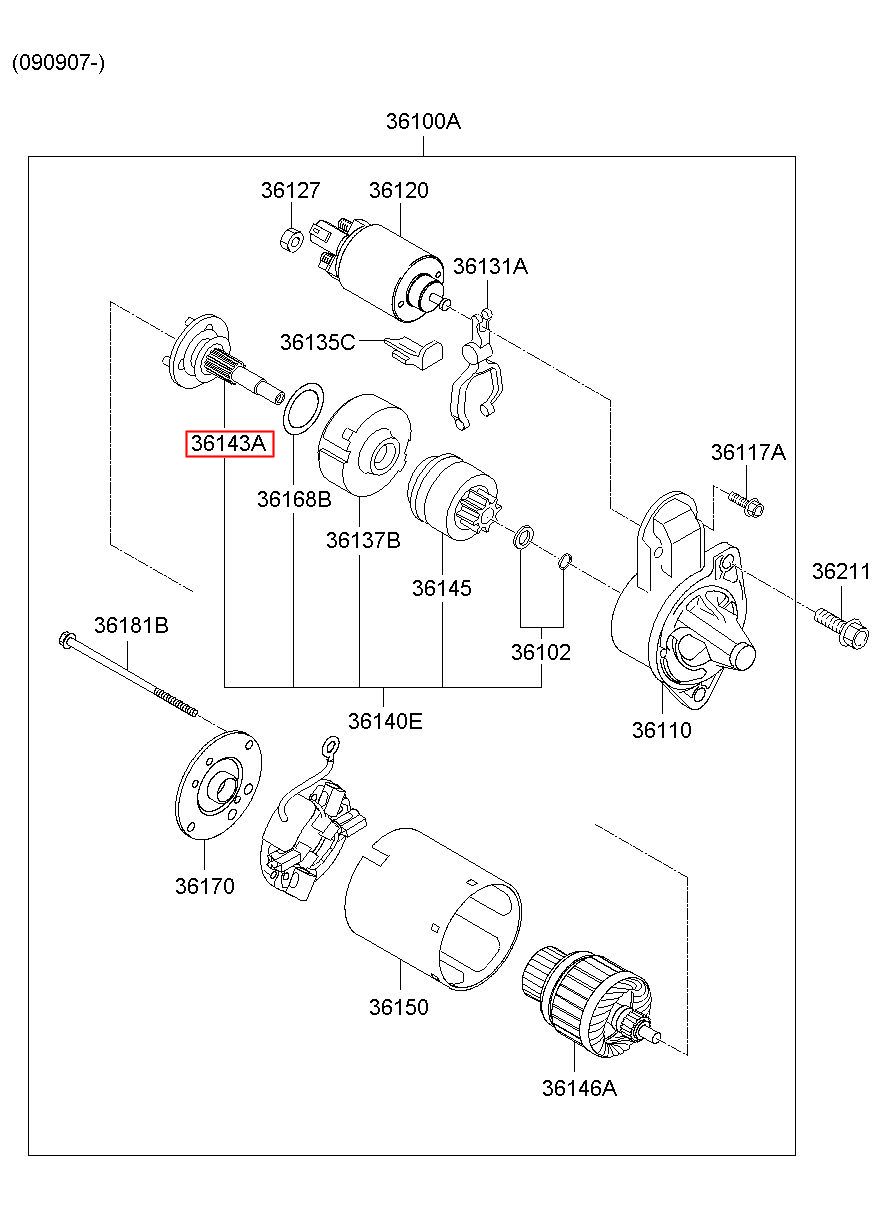 (090907-)

36100A

36127
36120
36131A
36135C
36143A
36168B
36137B
36145
36117A
36211
36181B
36102
36140E
36110
36170
36150
36146A