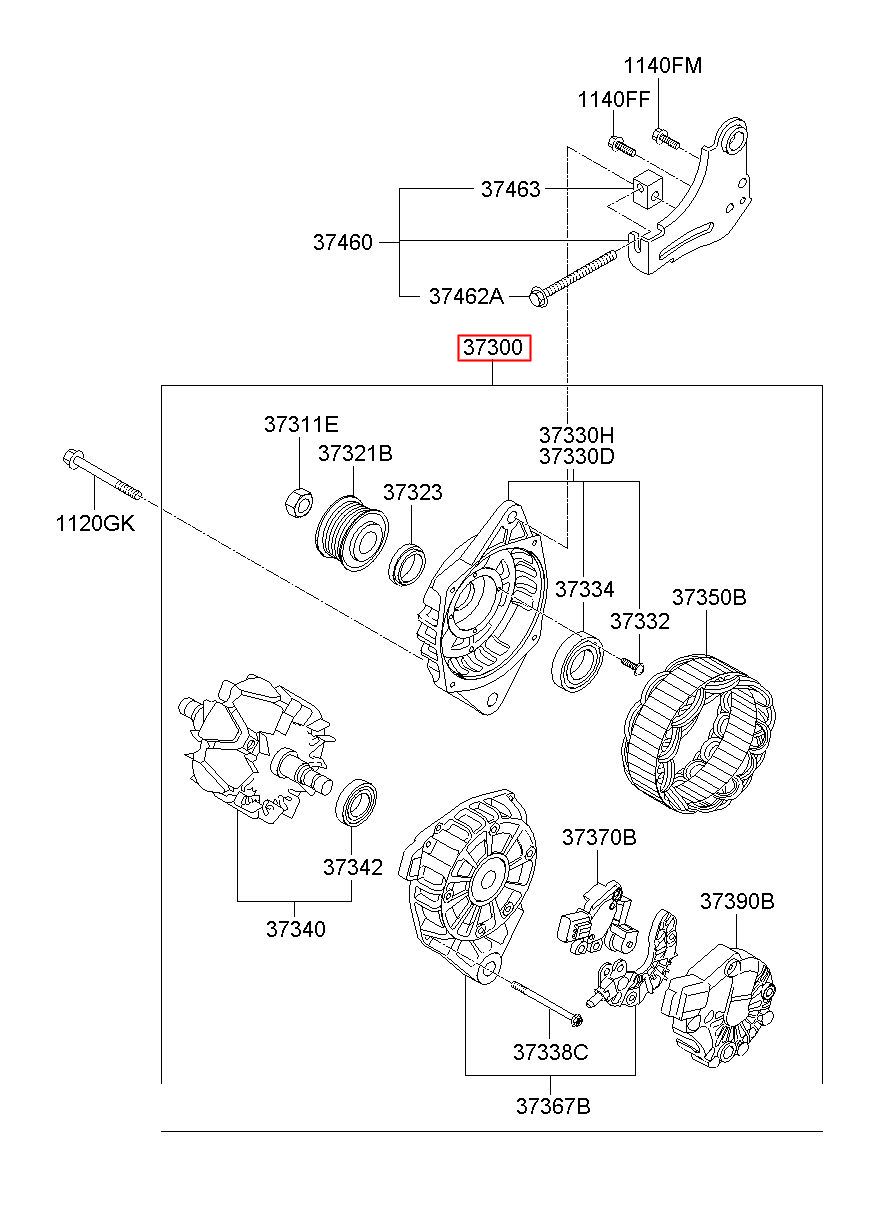 1140FM
1140FF
37463
37460
37462A
37300
37311E
37321B
37323
37330H
37330D
1120GK
37334
37332
37350B
37342
37340
37370B
37390B
37338C
37367B