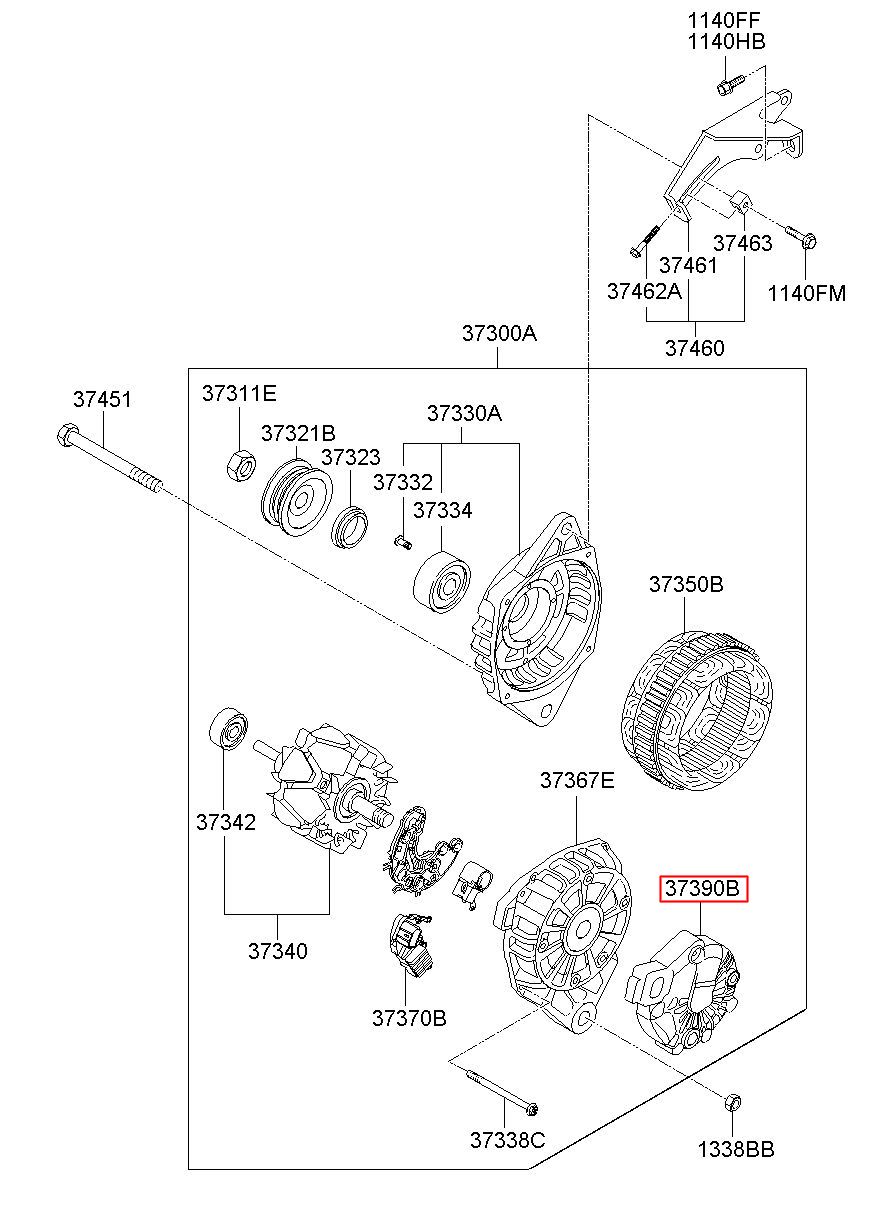 1140FF
1140HB

37463
37461
37462A
1140FM
37460

37300A
37451
37311E
37321B
37323
37330A
37332
37334
37350B
37342
37367E
37390B
37340
37370B
37338C
1338BB