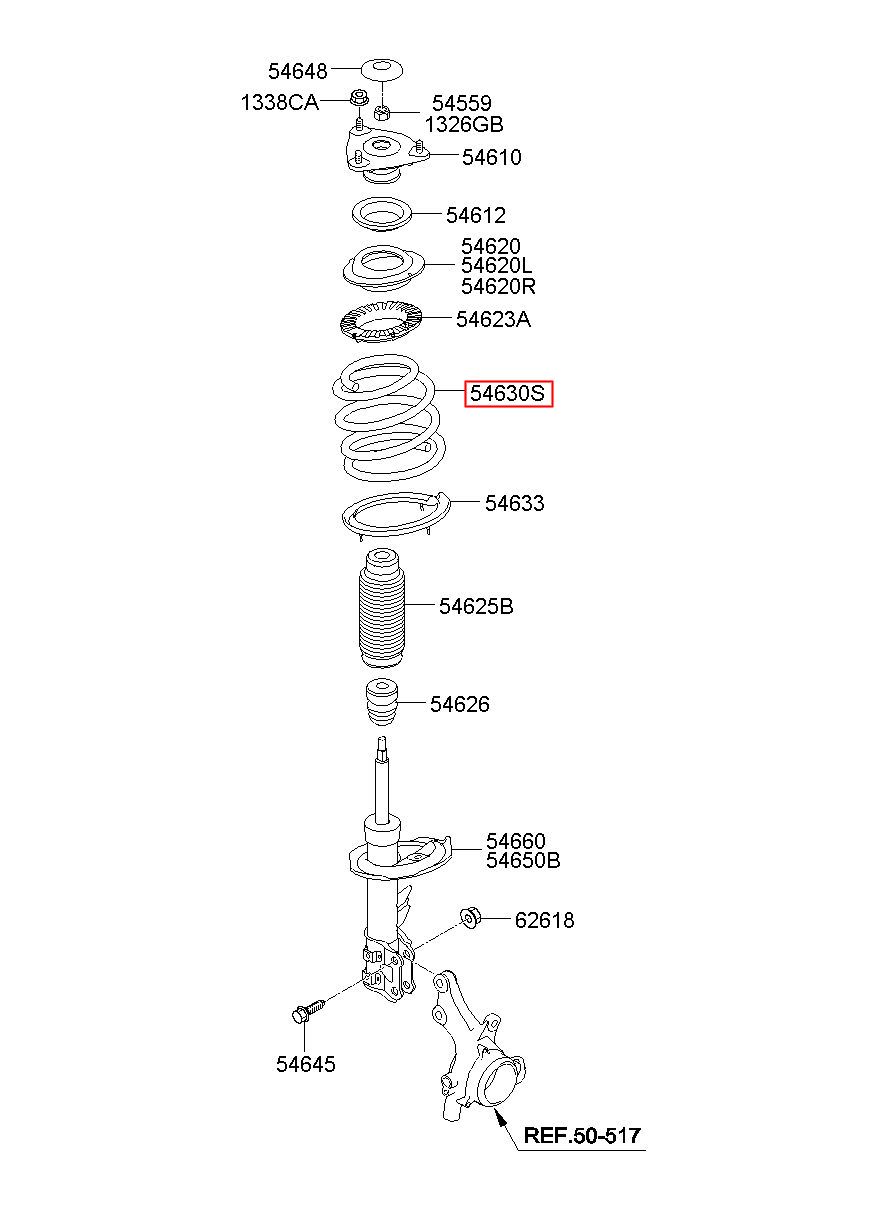 54648
1338CA
54559
1326GB
54610
54612
54620
54620L
54620R
54623A
54630S
54633
54625B
54626
54660
54650B
62618
54645
REF.50-517