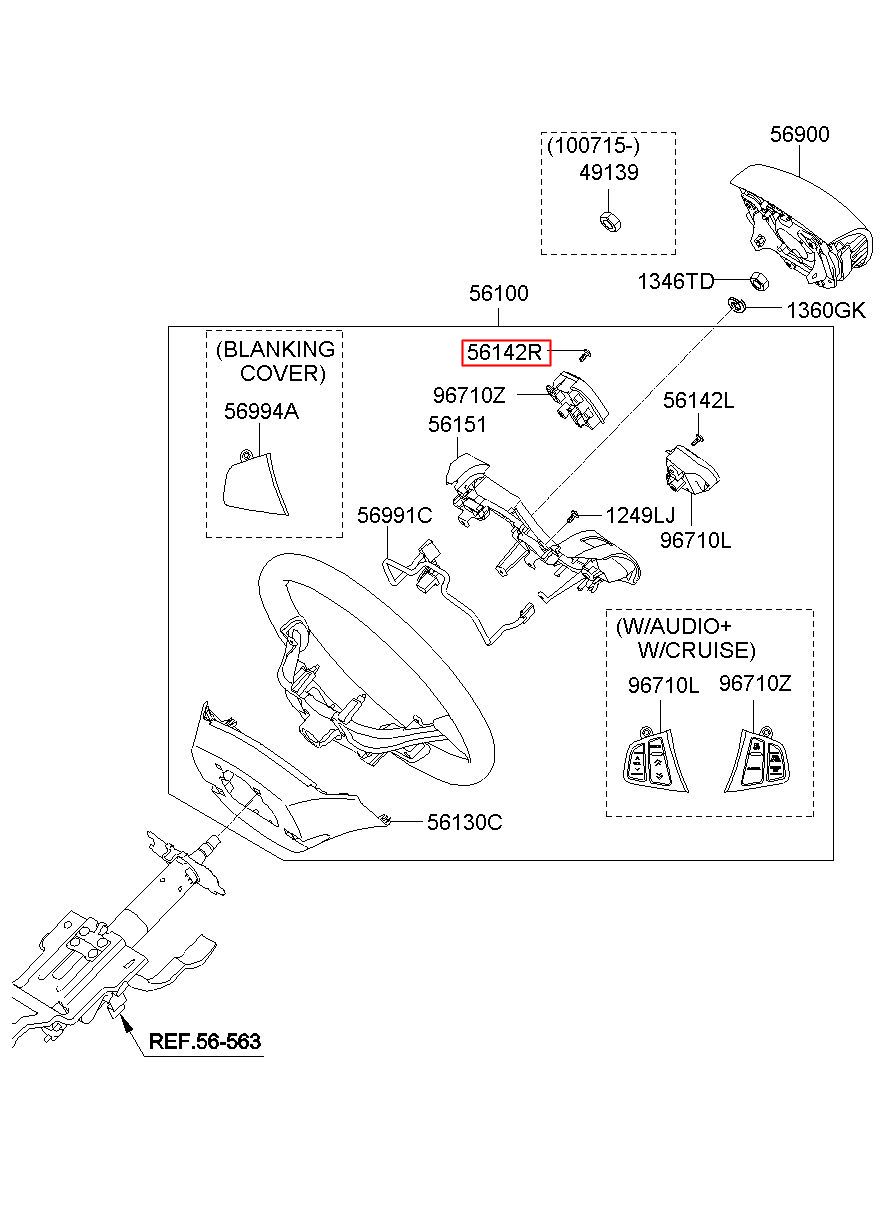 (100715-)
49139

56900

1346TD

1360GK

56100

(BLANKING
COVER)

56994A

56142R

96710Z

56151

56142L

56991C

1249LJ

96710L

(W/AUDIO+
W/CRUISE)

96710L

96710Z

56130C

REF.56-563