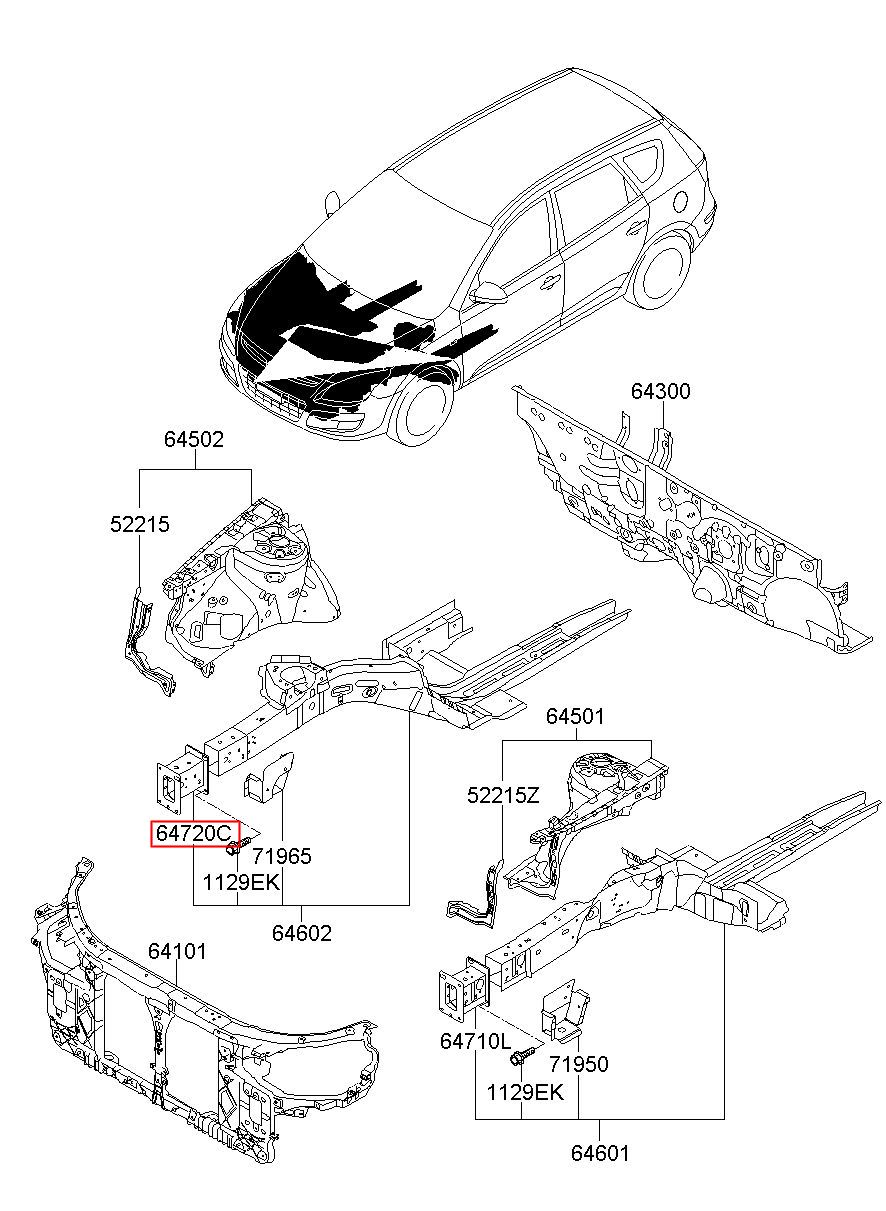 64300

64502

52215

64501

52215Z

64720C

71965

1129EK

64602

64101

64710L

71950

1129EK

64601