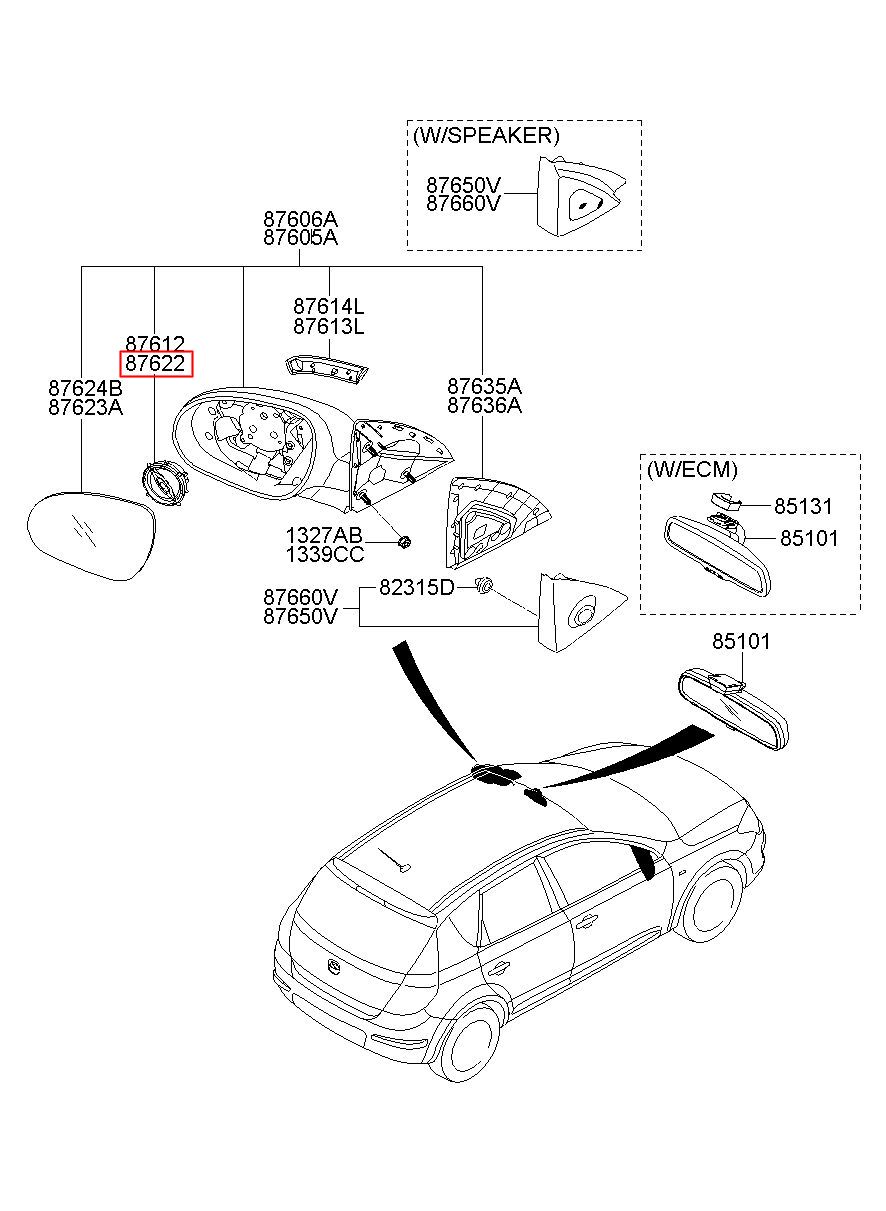 (W/SPEAKER)
87650V
87660V

87606A
87605A

87614L
87613L

87612
87622

87624B
87623A

87635A
87636A

(W/ECM)
85131
85101

1327AB
1339CC

87660V
87650V
82315D

85101