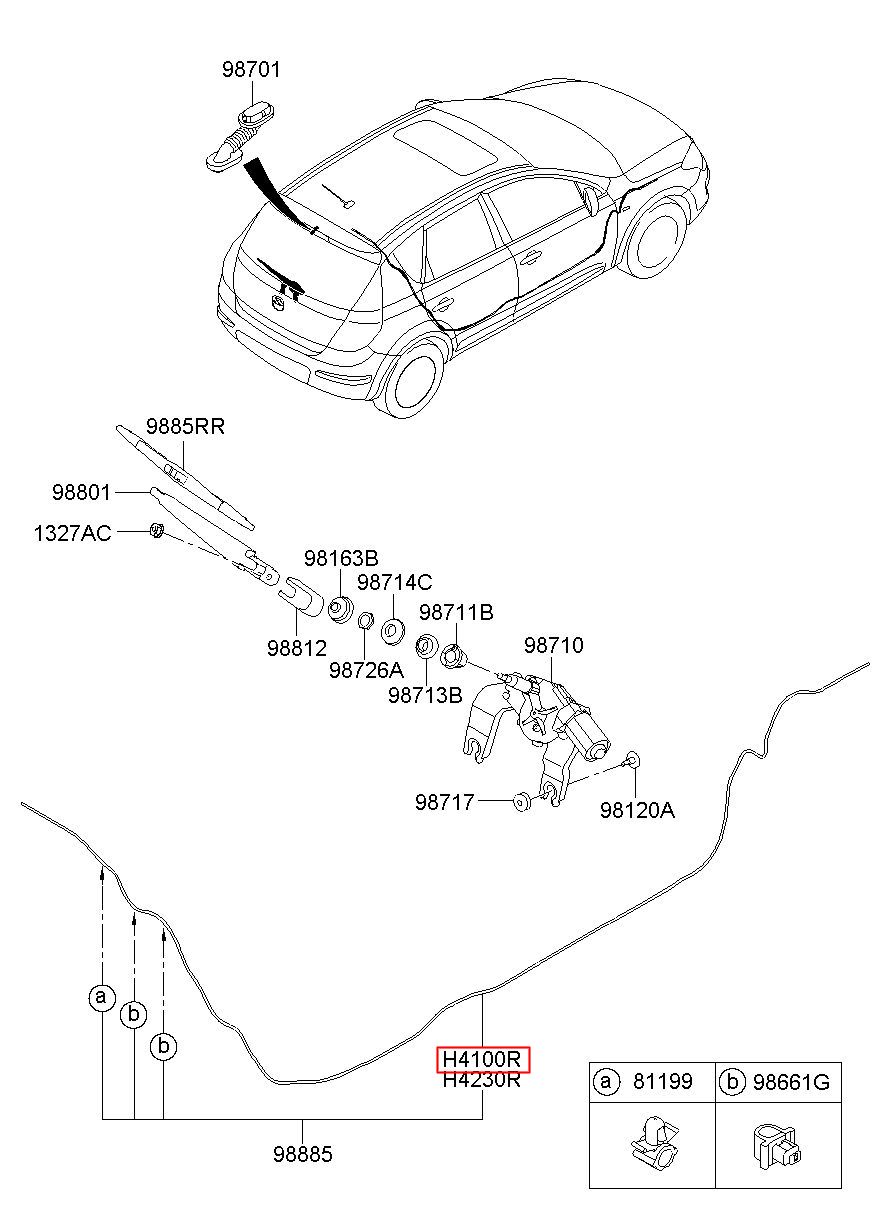 98701

9885RR

98801

1327AC

98163B

98714C

98711B

98710

98812

98726A

98713B

98717

98120A

a

b

b

H4100R
H4230R

98885

| a 81199 | b 98661G |
|---|---|
| | |