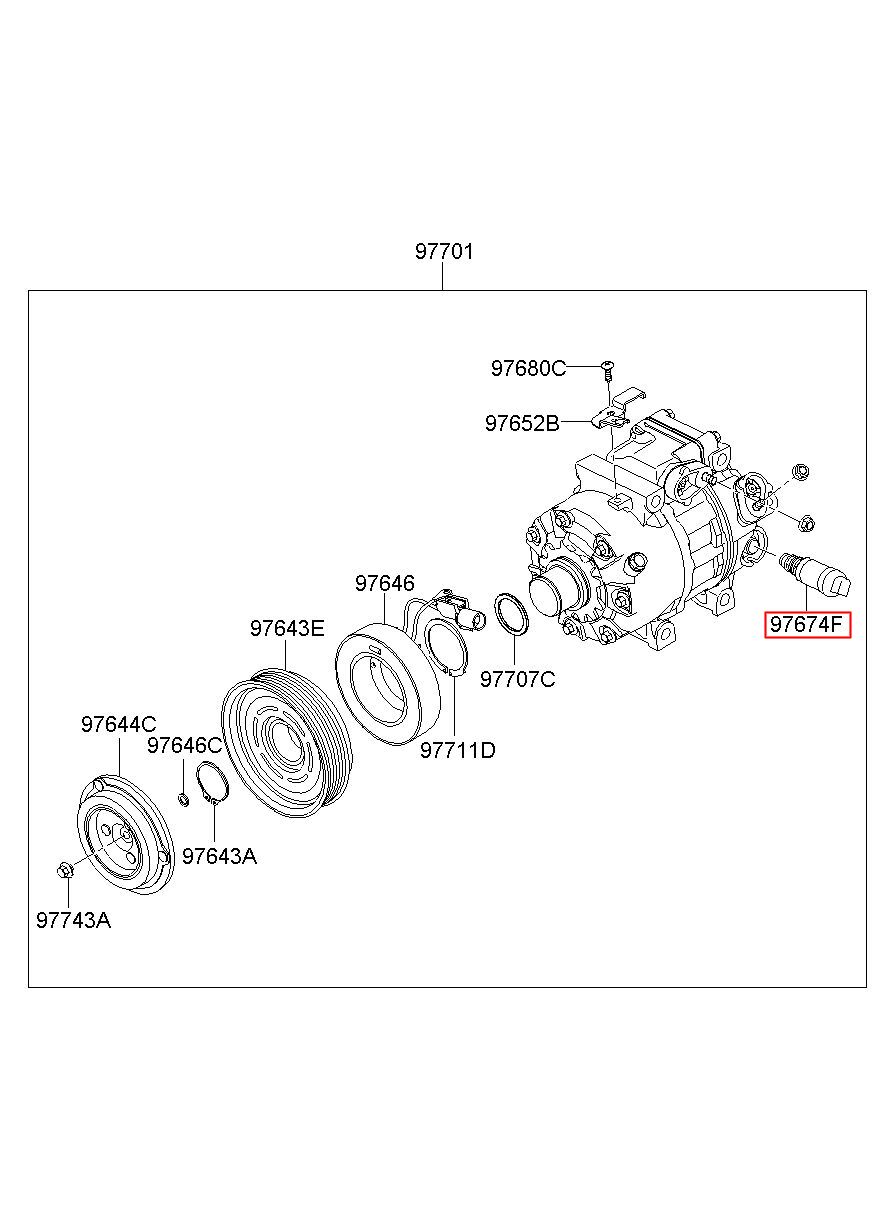 97701

97680C

97652B

97674F

97646

97643E

97707C

97711D

97644C

97646C

97643A

97743A