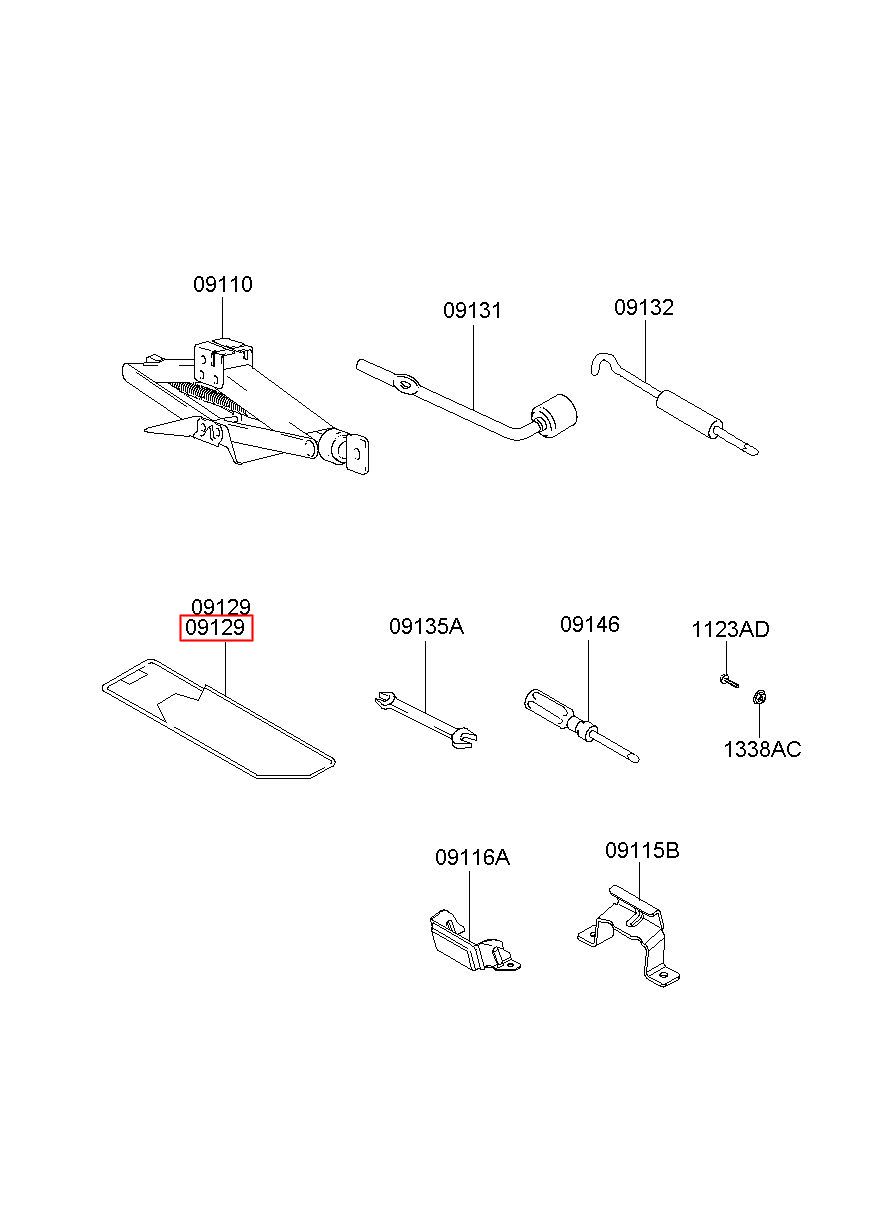 09110

09131

09132

09129
09129

09135A

09146

1123AD

1338AC

09116A

09115B