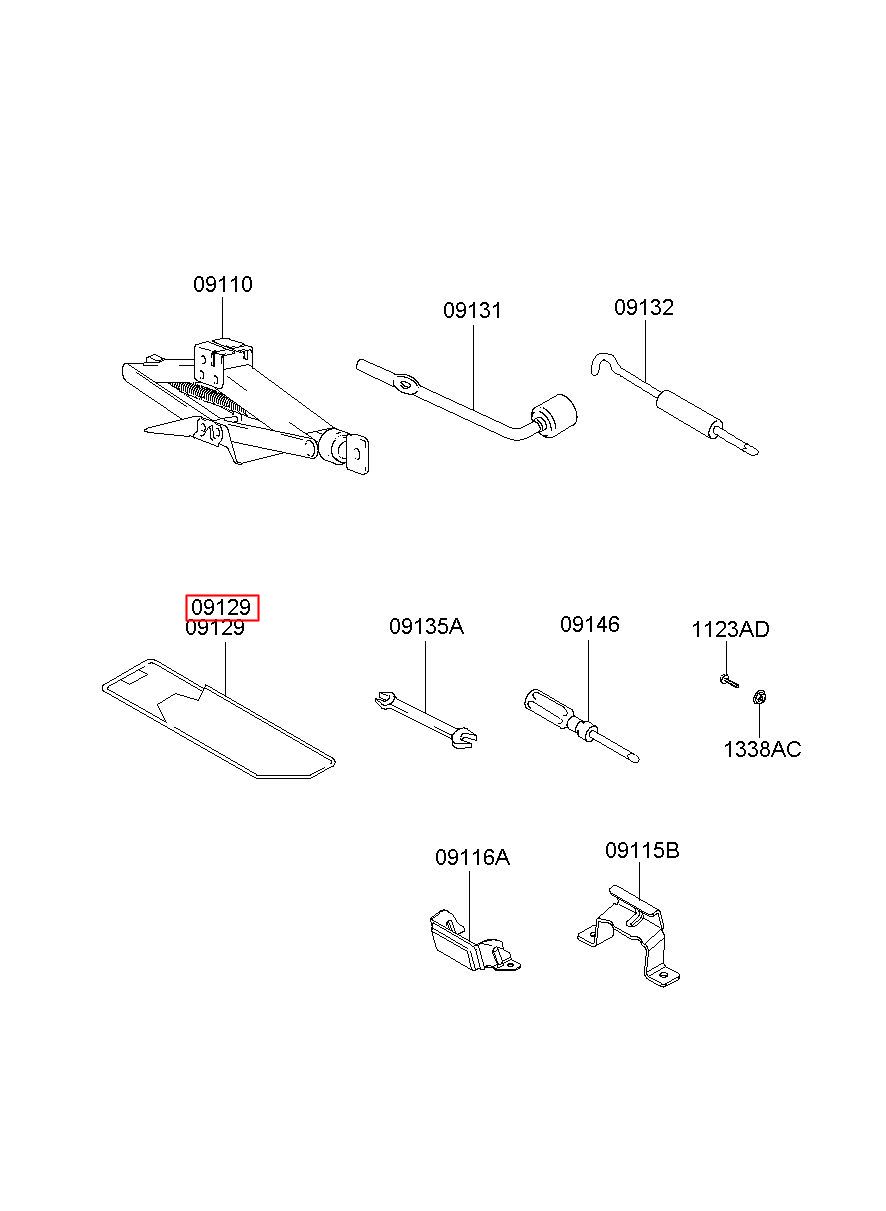 09110

09131

09132

09129
09129

09135A

09146

1123AD

1338AC

09116A

09115B