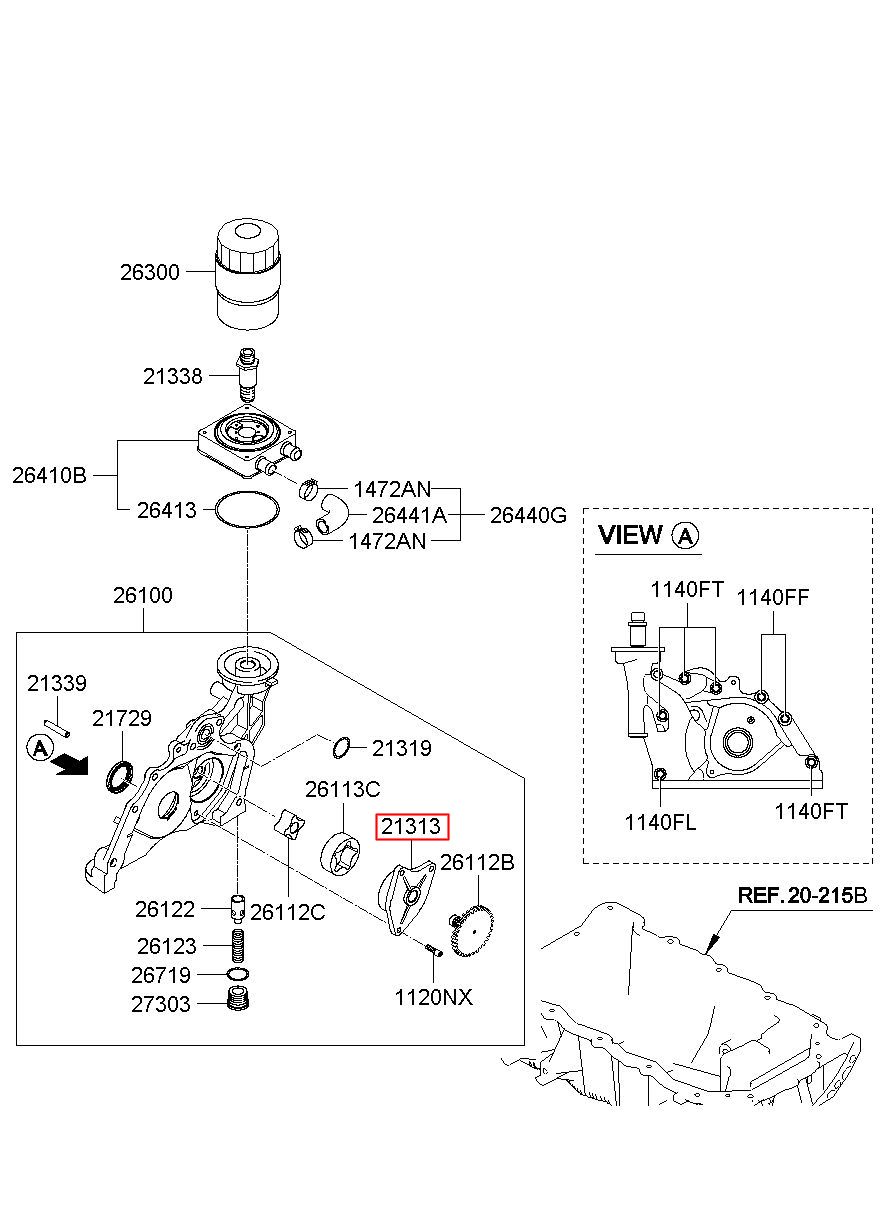 26300

21338

26410B

26413

1472AN

26441A

26440G

1472AN

26100

21339

21729

A

21319

26113C

21313

26112B

26122

26112C

26123

26719

27303

1120NX

VIEW A

1140FT

1140FF

1140FL

1140FT

REF.20-215B