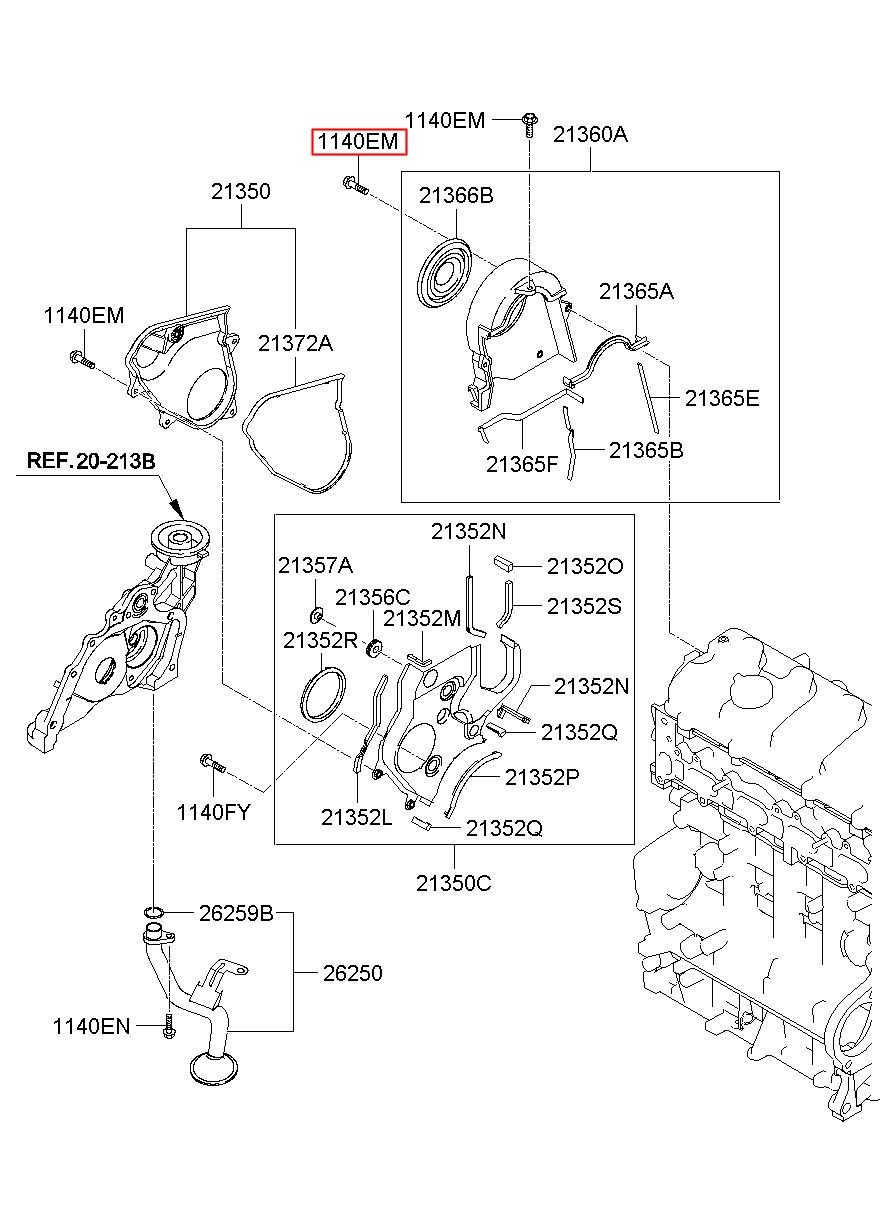 1140EM
21360A
1140EM
21350
21366B
21365A
1140EM
21372A
21365E
21365F
21365B
REF.20-213B
21352N
21357A
21352O
21356C
21352S
21352M
21352R
21352N
21352Q
21352P
1140FY
21352L
21352Q
21350C
26259B
26250
1140EN