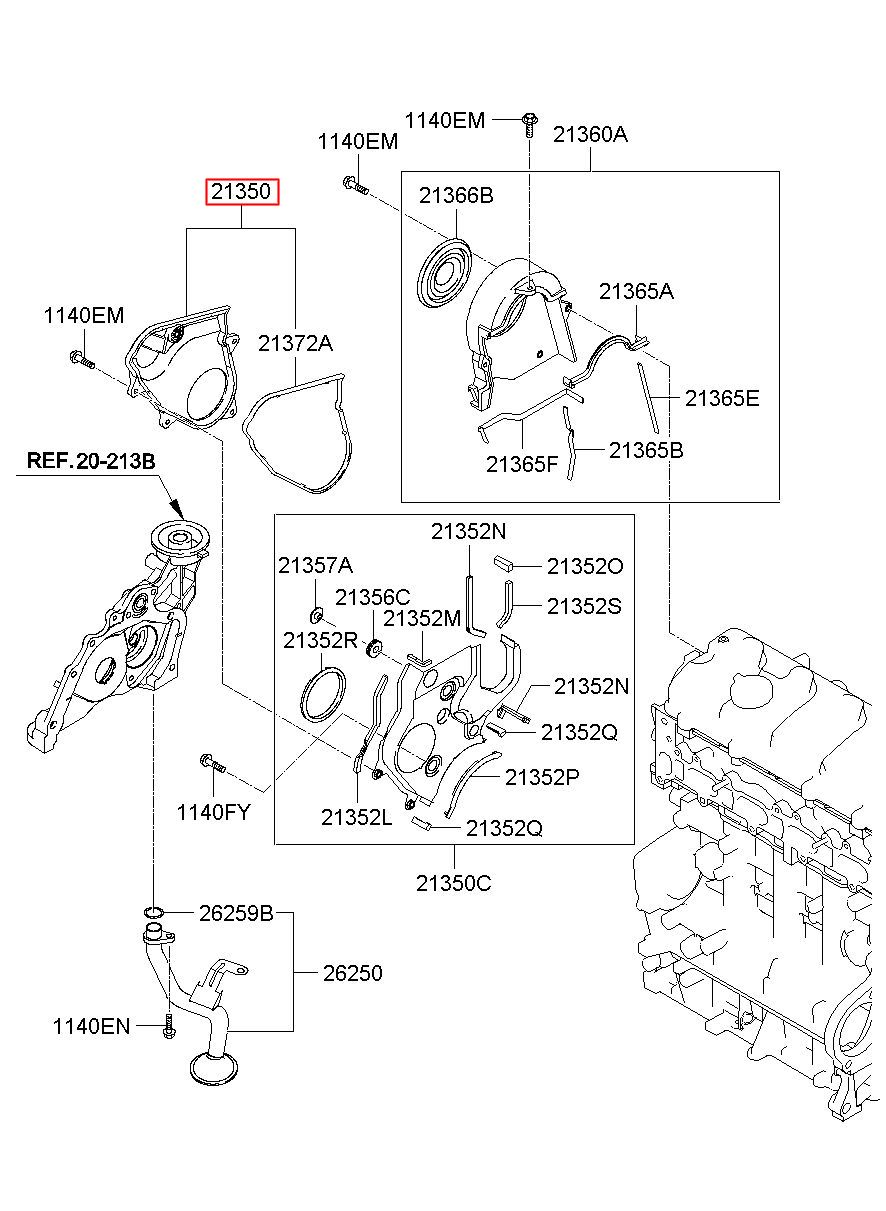 1140EM
21360A
1140EM
21350
21366B
21365A
1140EM
21372A
21365E
21365F
21365B
REF.20-213B
21352N
21357A
21352O
21356C
21352S
21352M
21352R
21352N
21352Q
21352P
1140FY
21352L
21352Q
21350C
26259B
26250
1140EN