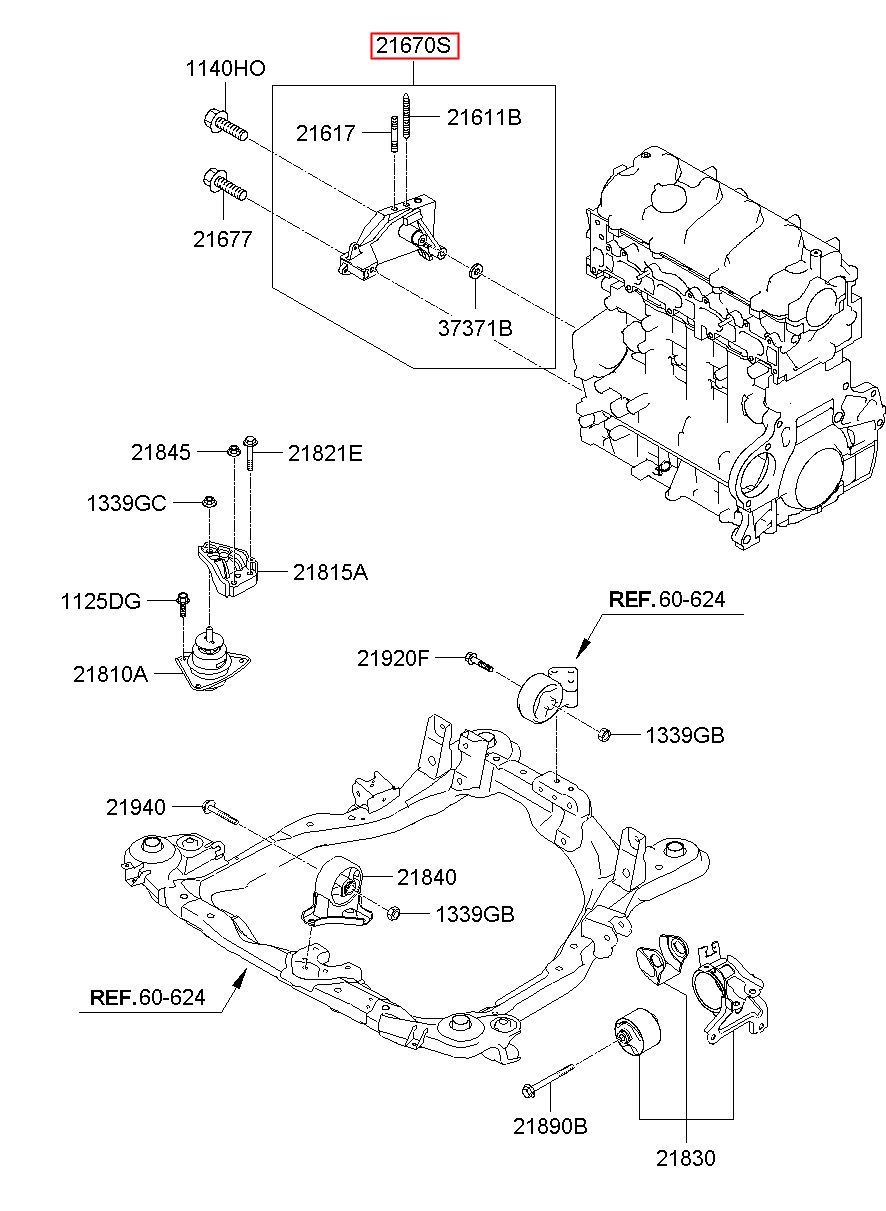 21670S
1140HO
21617
21611B
21677
37371B
21845
21821E
1339GC
21815A
1125DG
21810A
REF.60-624
21920F
1339GB
21940
21840
1339GB
REF.60-624
21890B
21830