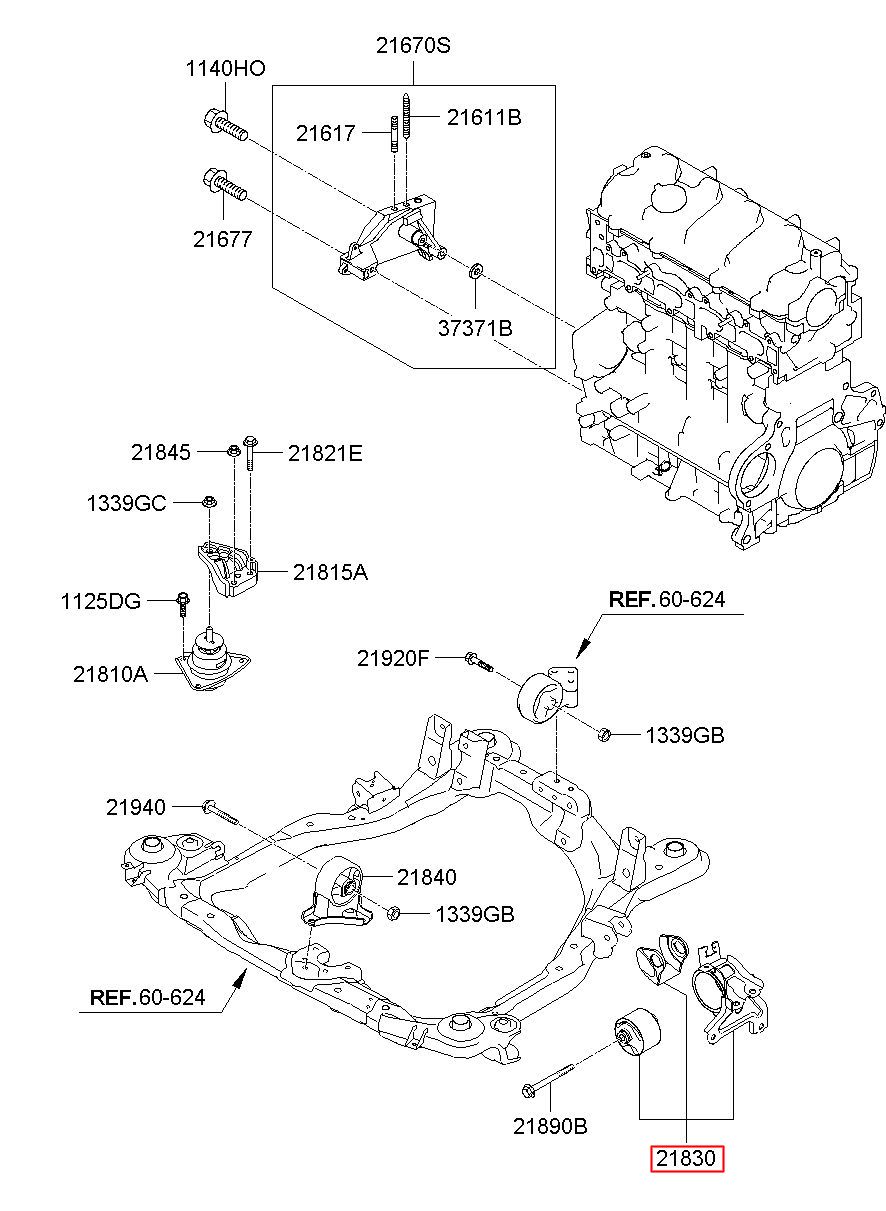 21670S

1140HO

21617

21611B

21677

37371B

21845

21821E

1339GC

21815A

1125DG

21810A

REF.60-624

21920F

1339GB

21940

21840

1339GB

REF.60-624

21890B

21830