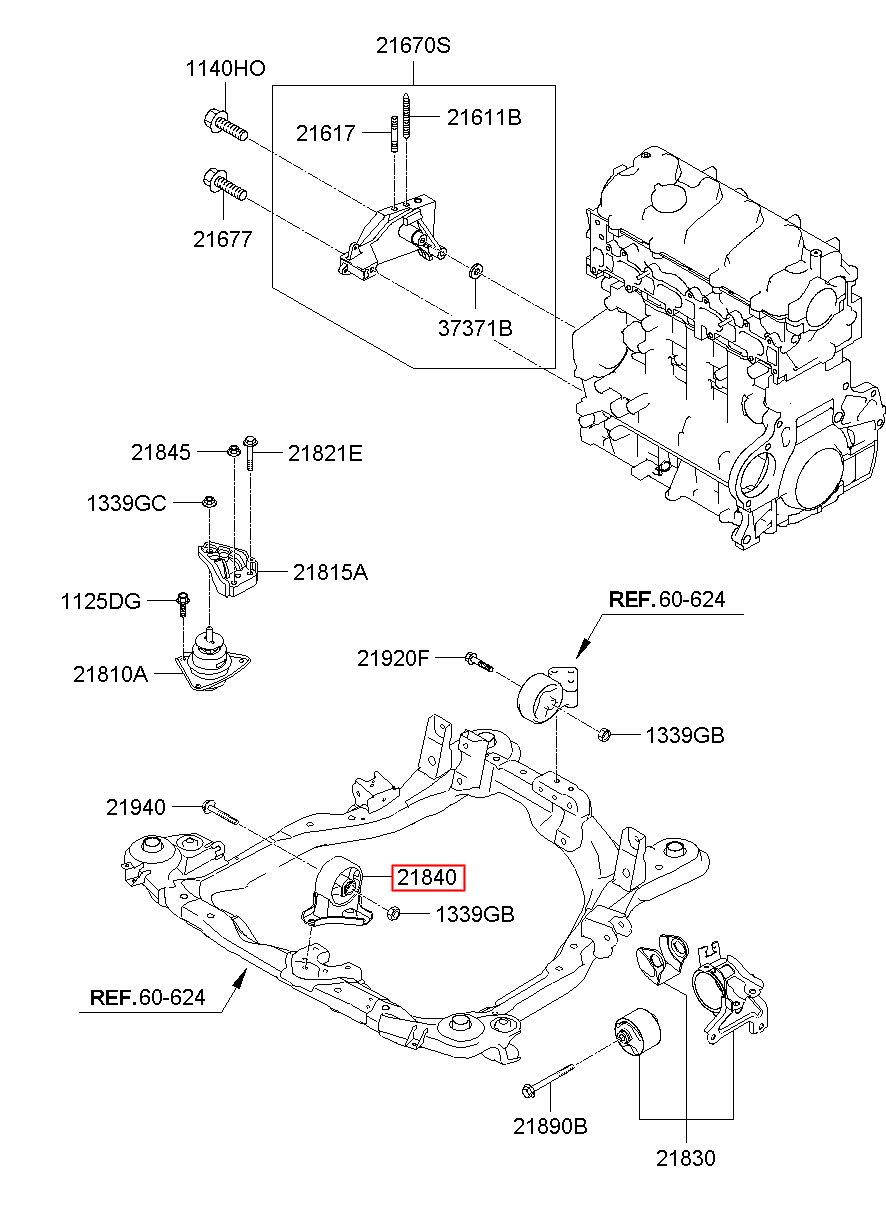 21670S
1140HO
21617
21611B
21677
37371B
21845
21821E
1339GC
21815A
1125DG
21810A
REF.60-624
21920F
1339GB
21940
21840
1339GB
REF.60-624
21890B
21830