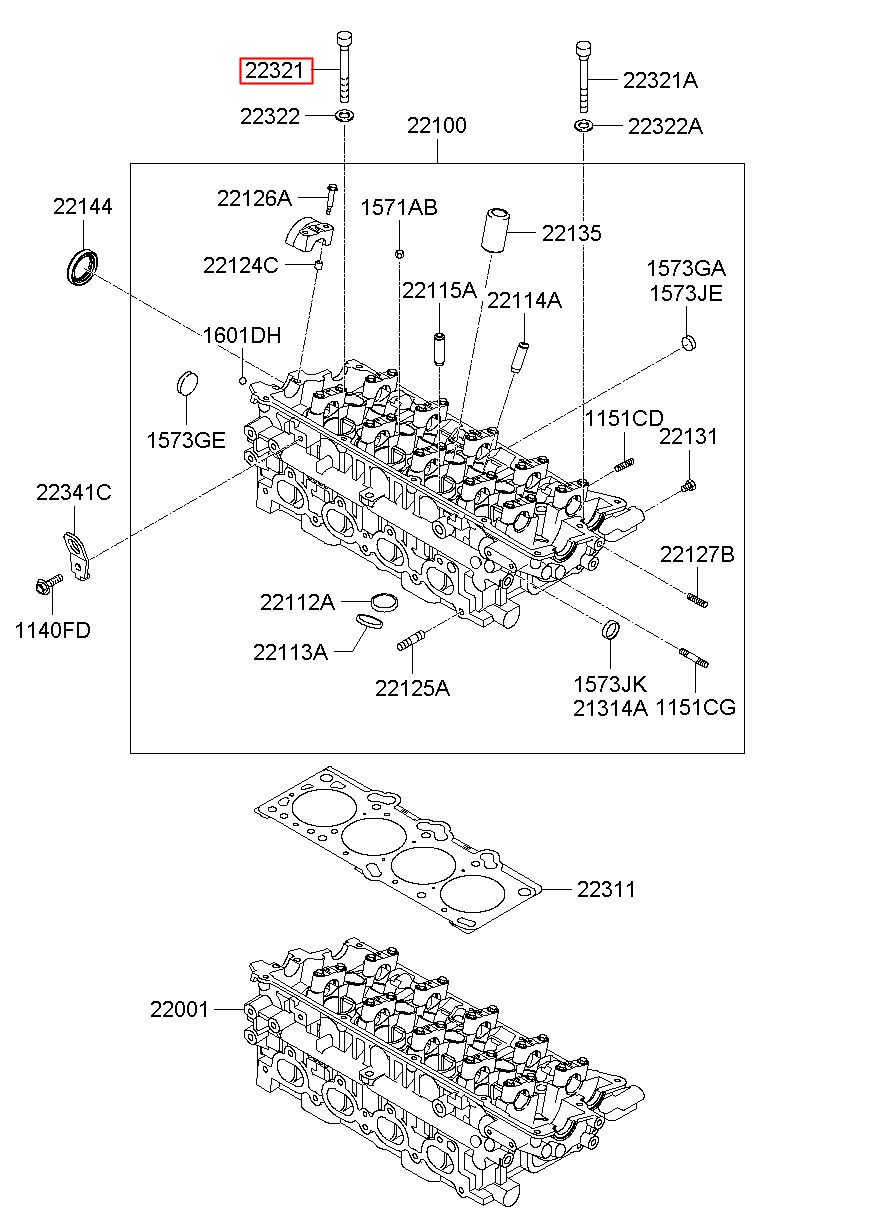 22321
22321A
22322
22100
22322A
22144
22126A
1571AB
22135
22124C
1573GA
1573JE
22115A
22114A
1601DH
1573GE
1151CD
22131
22341C
22127B
1140FD
22112A
22113A
22125A
1573JK
21314A
1151CG
22311
22001