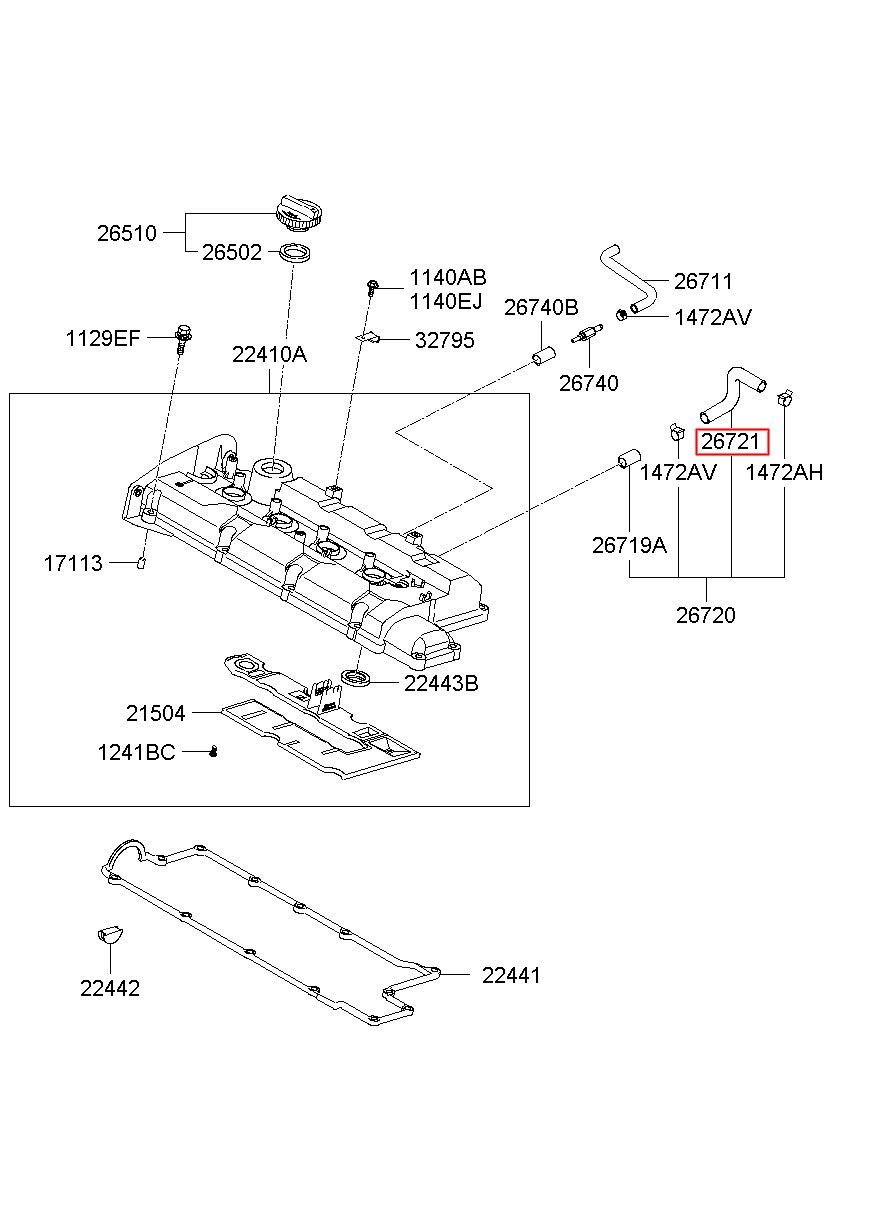 26510
26502
1140AB
1140EJ
26711
26740B
1472AV
1129EF
32795
22410A
26740
26721
1472AV
1472AH
17113
26719A
26720
22443B
21504
1241BC
22442
22441