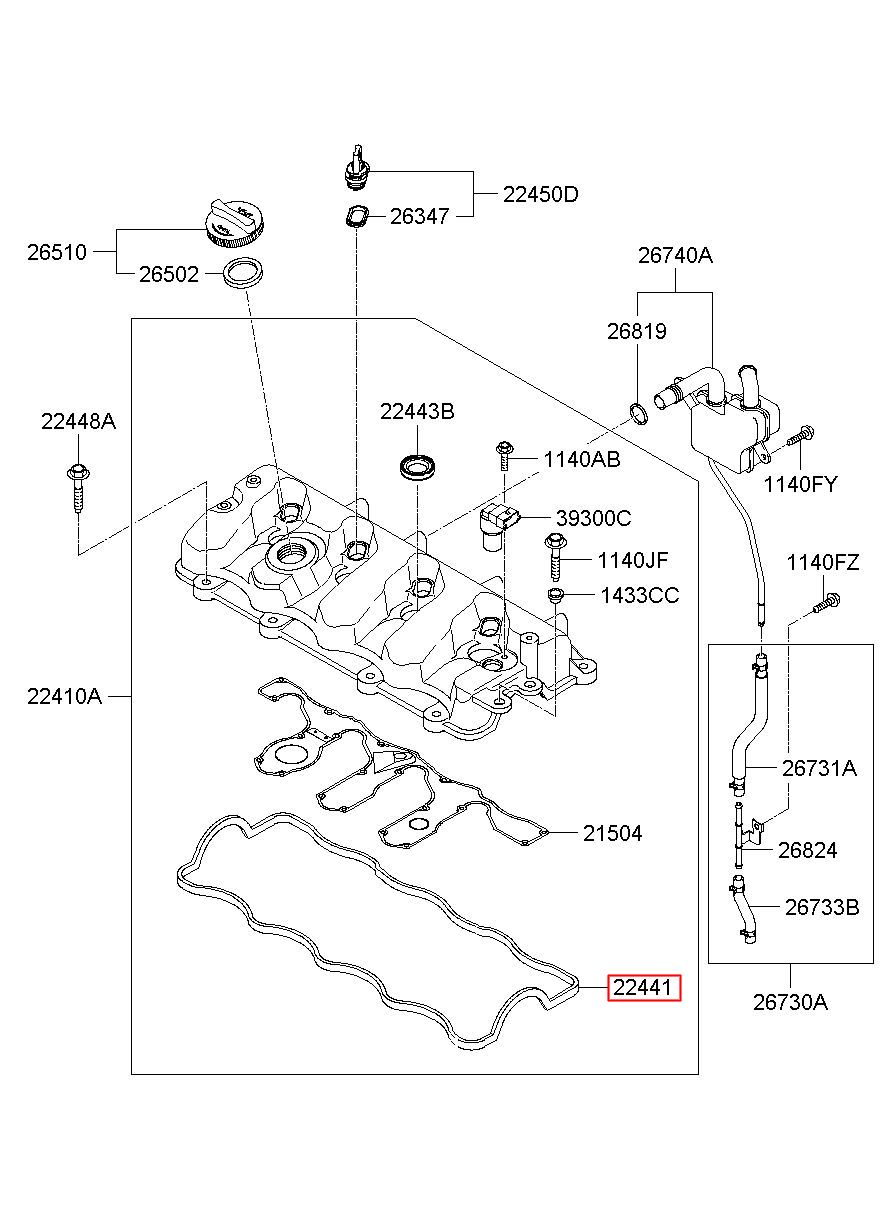 22450D
26347
26510
26502
26740A
26819
22448A
22443B
1140AB
1140FY
39300C
1140JF
1140FZ
1433CC
22410A
26731A
21504
26824
26733B
22441
26730A