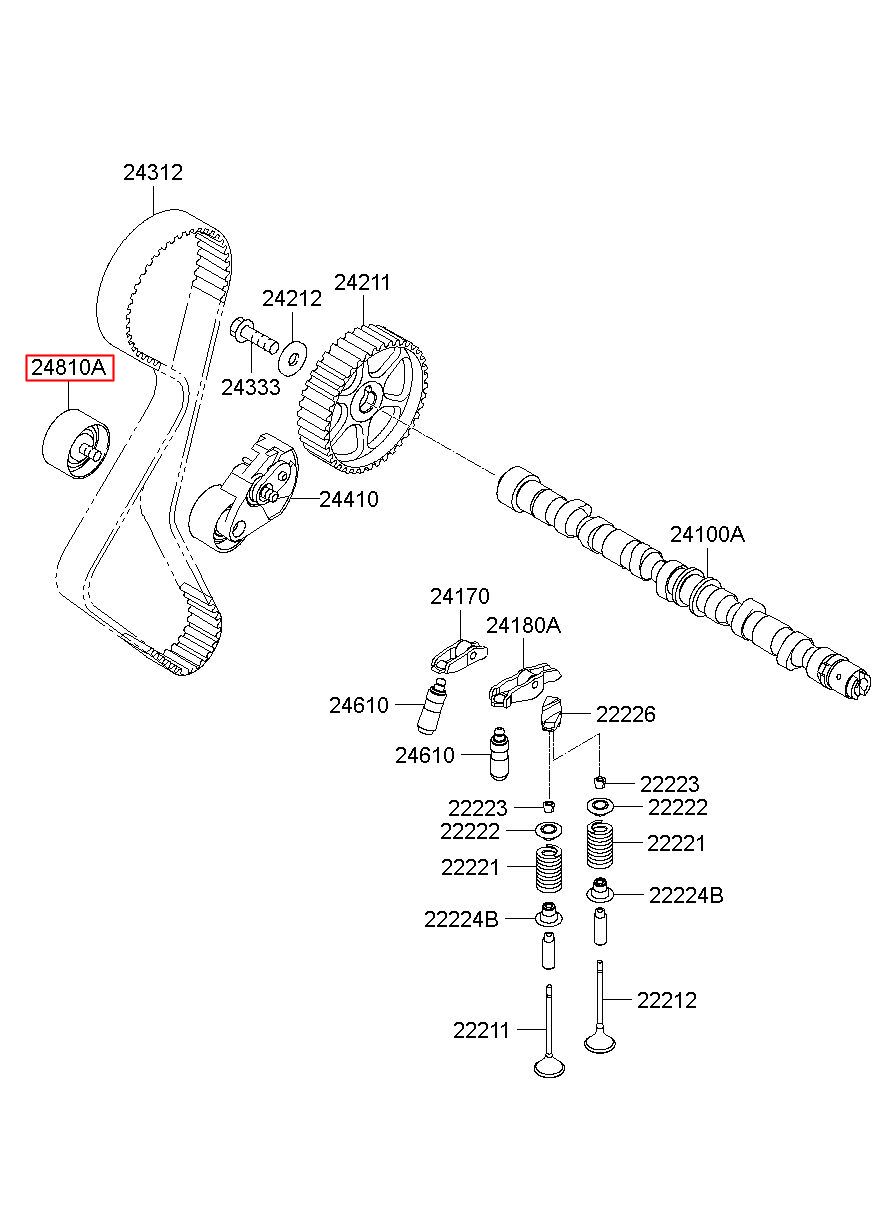 24312
24212
24211
24810A
24333
24410
24100A
24170
24180A
24610
22226
24610
22223
22223
22222
22222
22221
22221
22224B
22224B
22212
22211