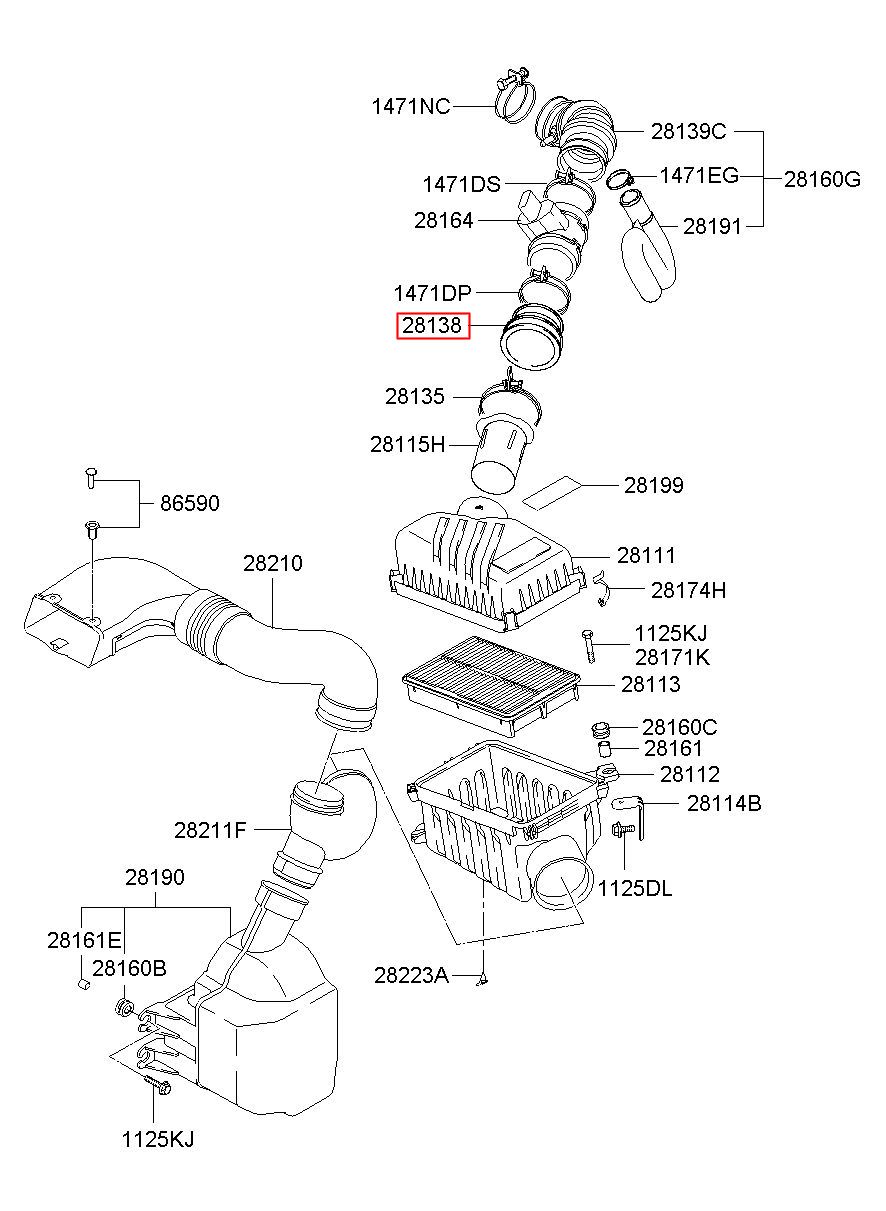 1471NC
28139C
1471DS
1471EG
28160G
28164
28191
1471DP
28138
28135
28115H
28199
86590
28210
28111
28174H
1125KJ
28171K
28113
28160C
28161
28112
28114B
28211F
1125DL
28190
28161E
28160B
28223A
1125KJ