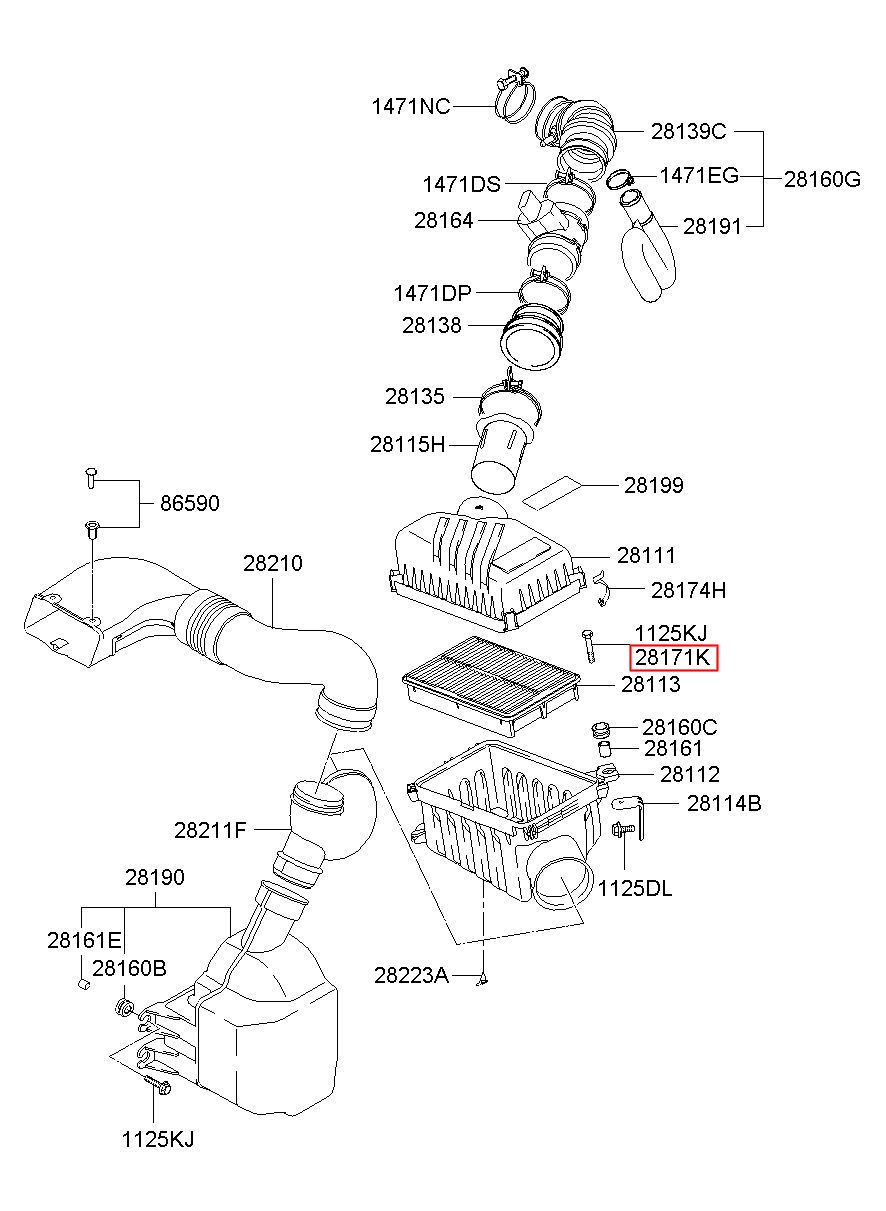 1471NC
28139C
1471DS
1471EG
28160G
28164
28191
1471DP
28138
28135
28115H
28199
86590
28210
28111
28174H
1125KJ
28171K
28113
28160C
28161
28112
28114B
28211F
1125DL
28190
28161E
28160B
28223A
1125KJ