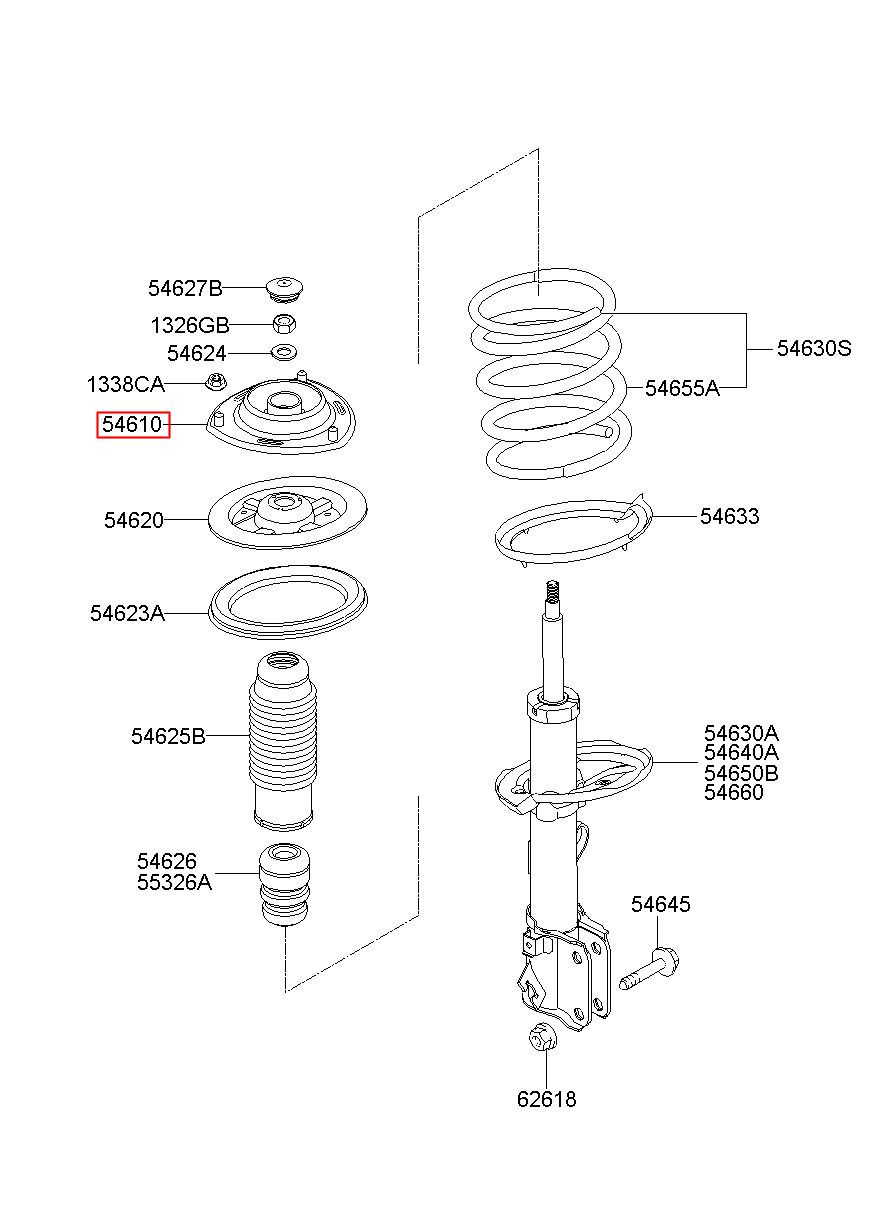 54627B
1326GB
54624
1338CA
54610
54620
54623A
54625B
54626
55326A
54630S
54655A
54633
54630A
54640A
54650B
54660
54645
62618