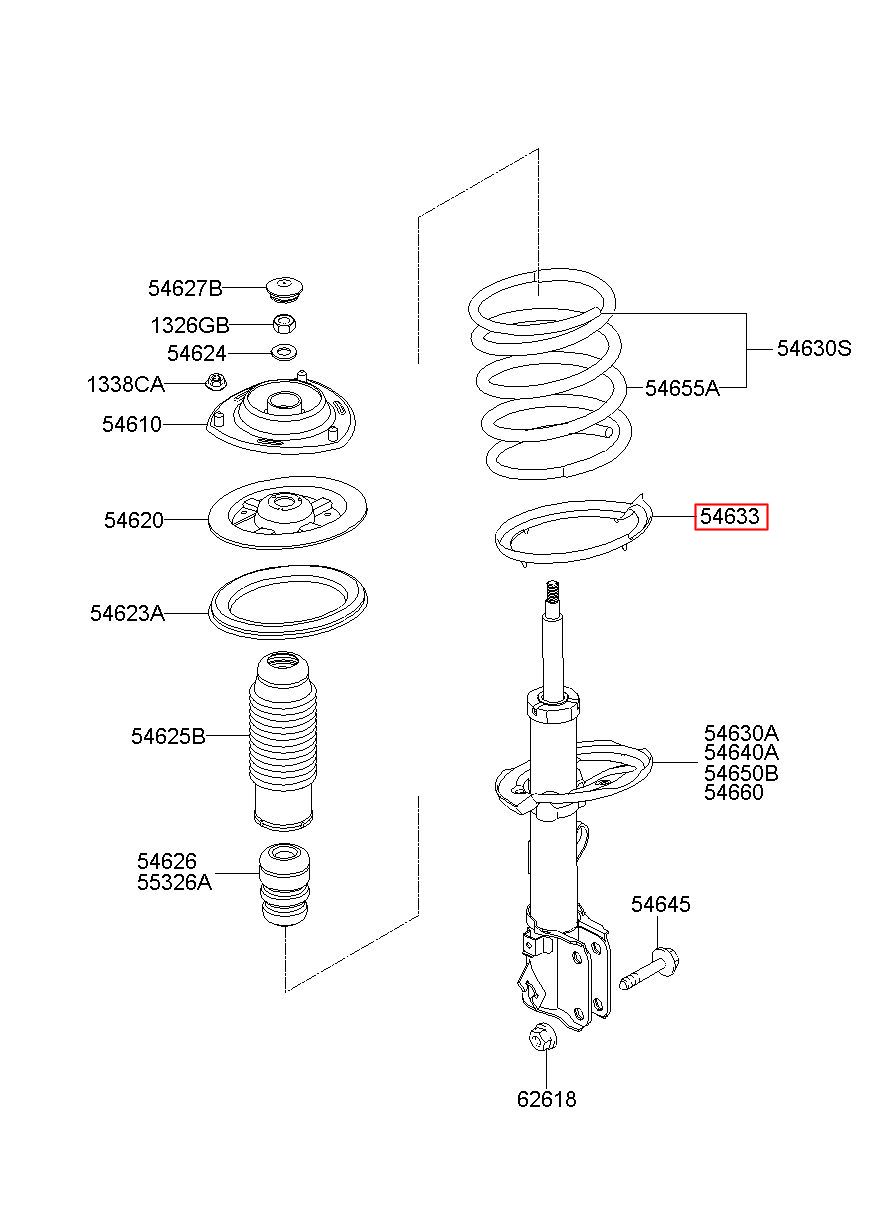 54627B
1326GB
54624
1338CA
54610
54620
54623A
54625B
54626
55326A
54630S
54655A
54633
54630A
54640A
54650B
54660
54645
62618