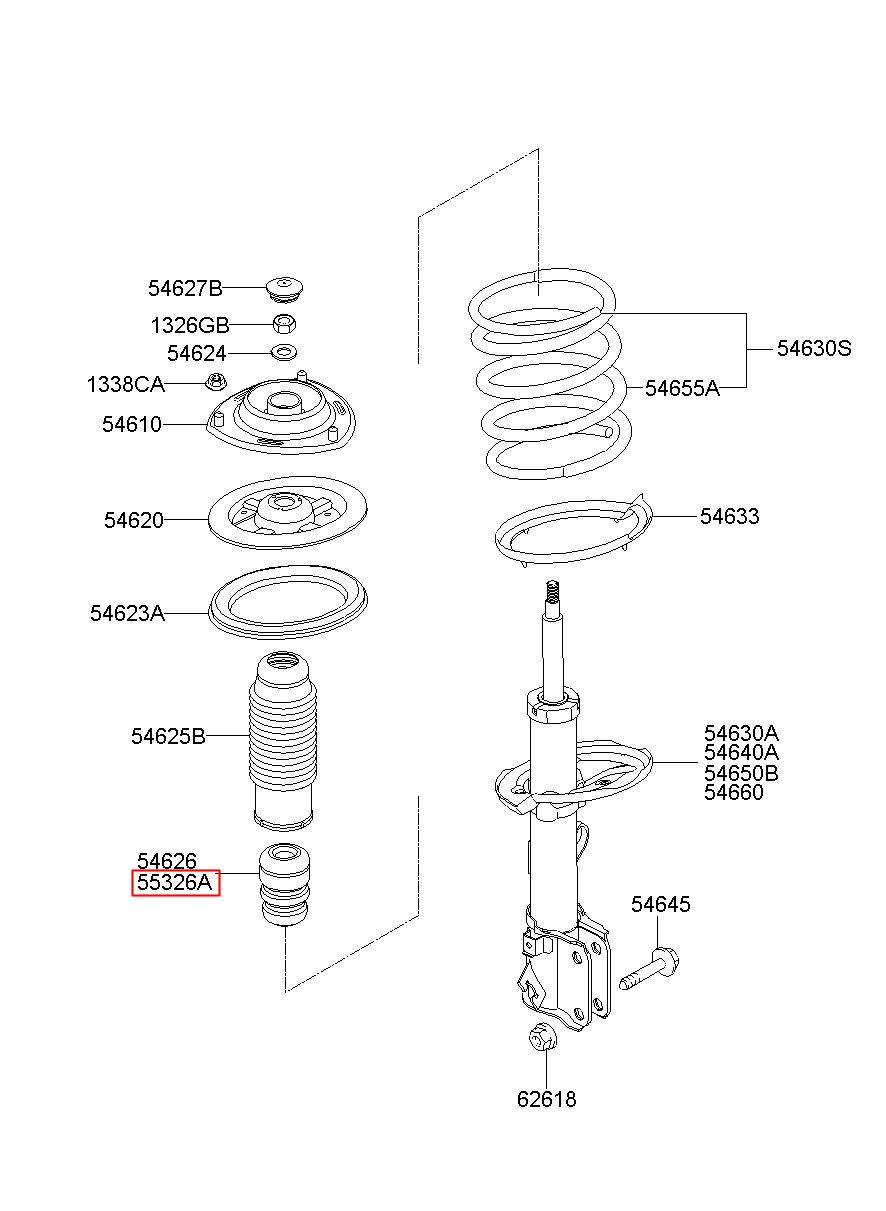 54627B
1326GB
54624
1338CA
54610
54620
54623A
54625B
54626
55326A
54630S
54655A
54633
54630A
54640A
54650B
54660
54645
62618