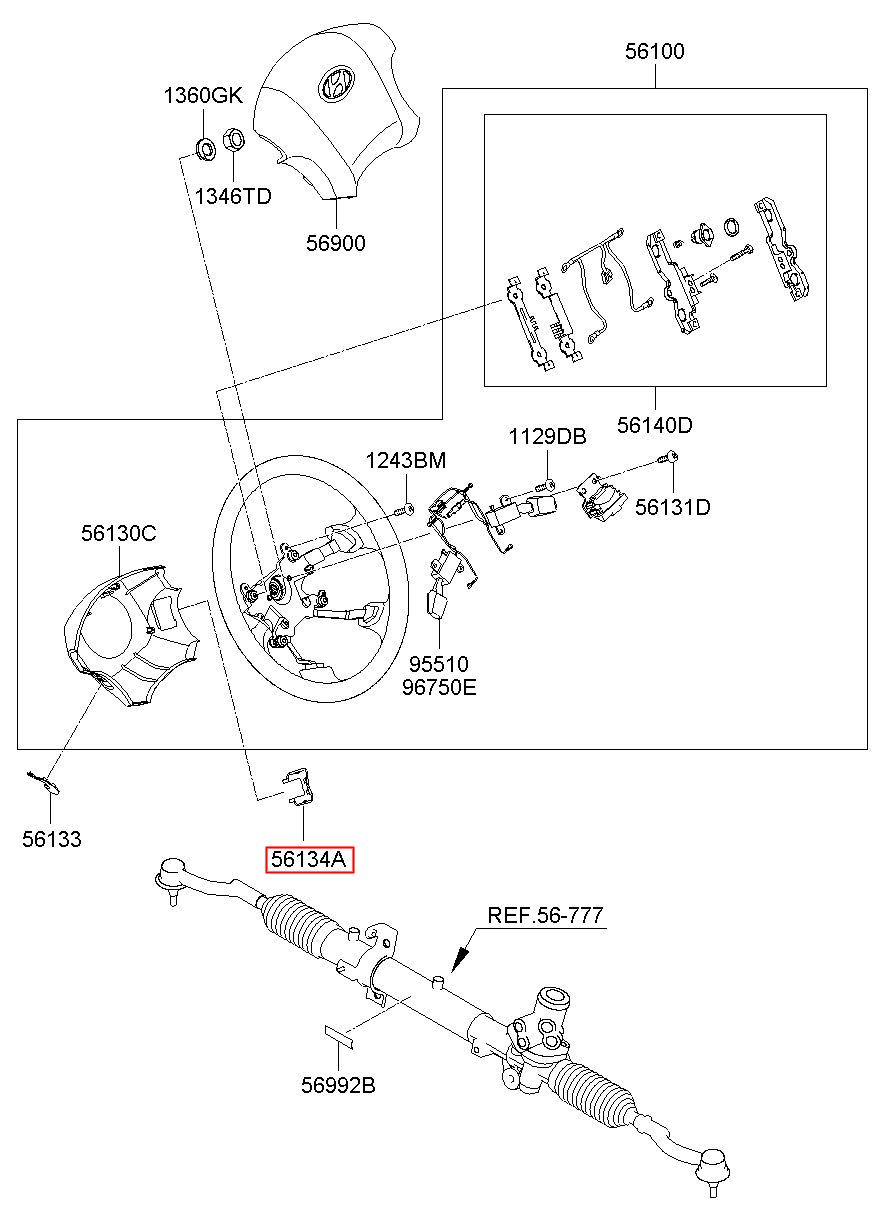 56100
1360GK
1346TD
56900
56140D
1129DB
1243BM
56131D
56130C
95510
96750E
56133
56134A
REF.56-777
56992B