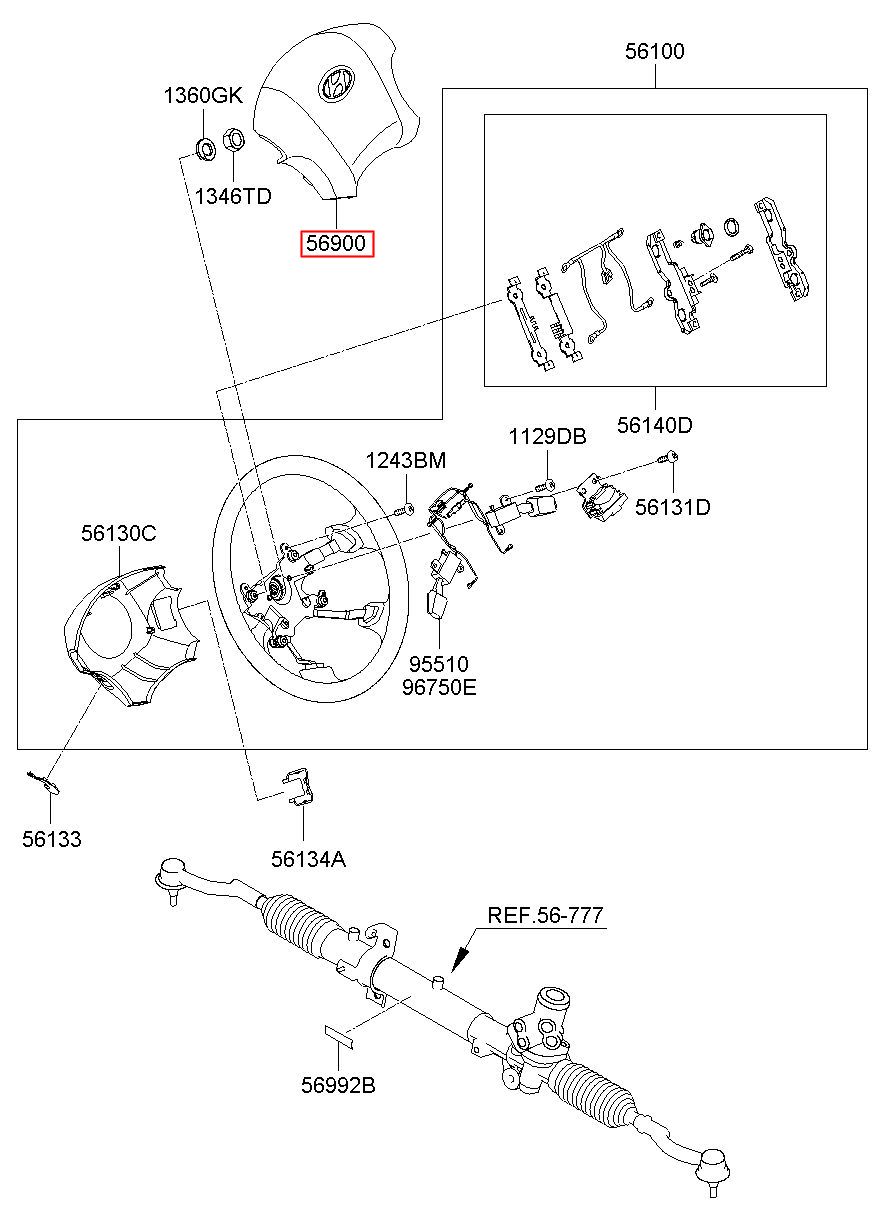 56100

1360GK

1346TD

56900

56140D

1129DB

1243BM

56131D

56130C

95510
96750E

56133

56134A

REF.56-777

56992B