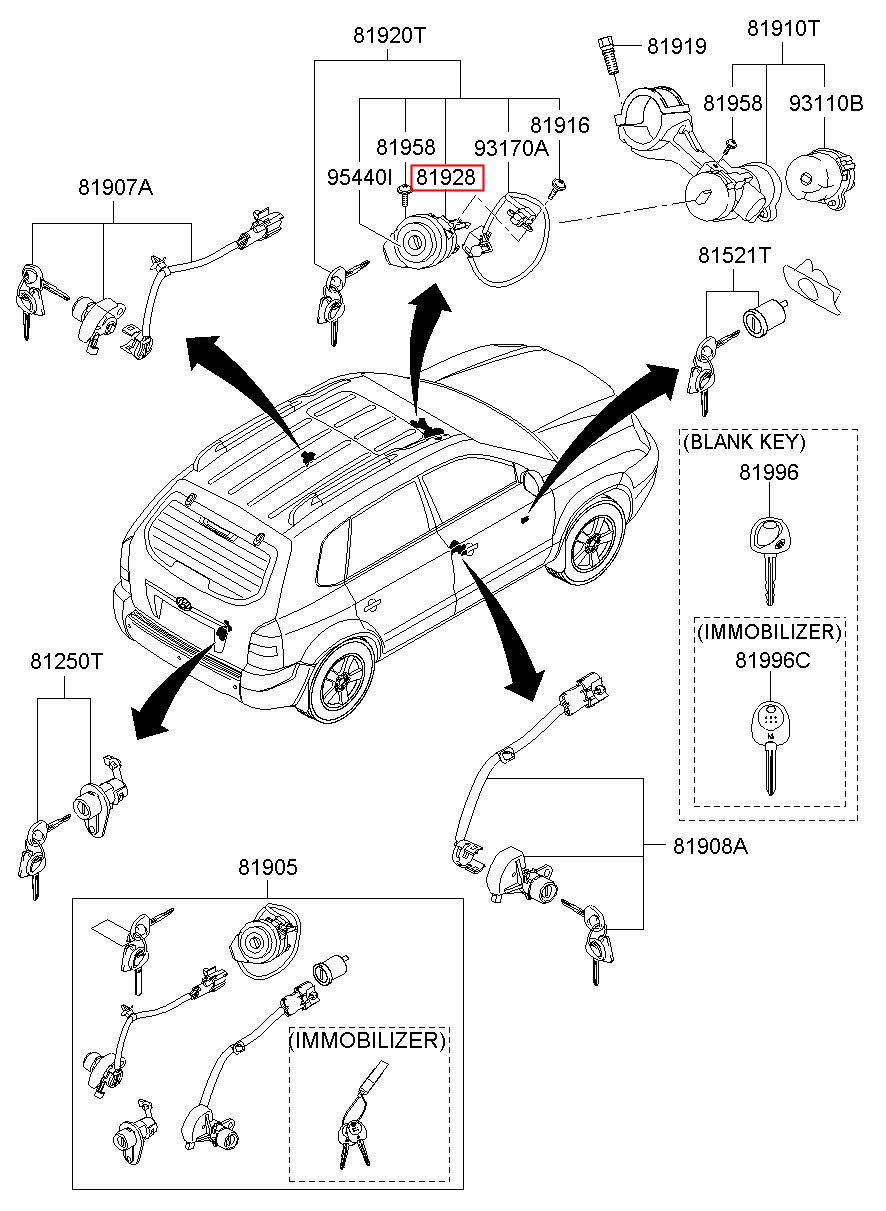 81920T

81919

81910T

81958

93110B

81958

81916

93170A

95440I

81928

81907A

81521T

(BLANK KEY)

81996

(IMMOBILIZER)

81996C

81250T

81908A

81905

(IMMOBILIZER)