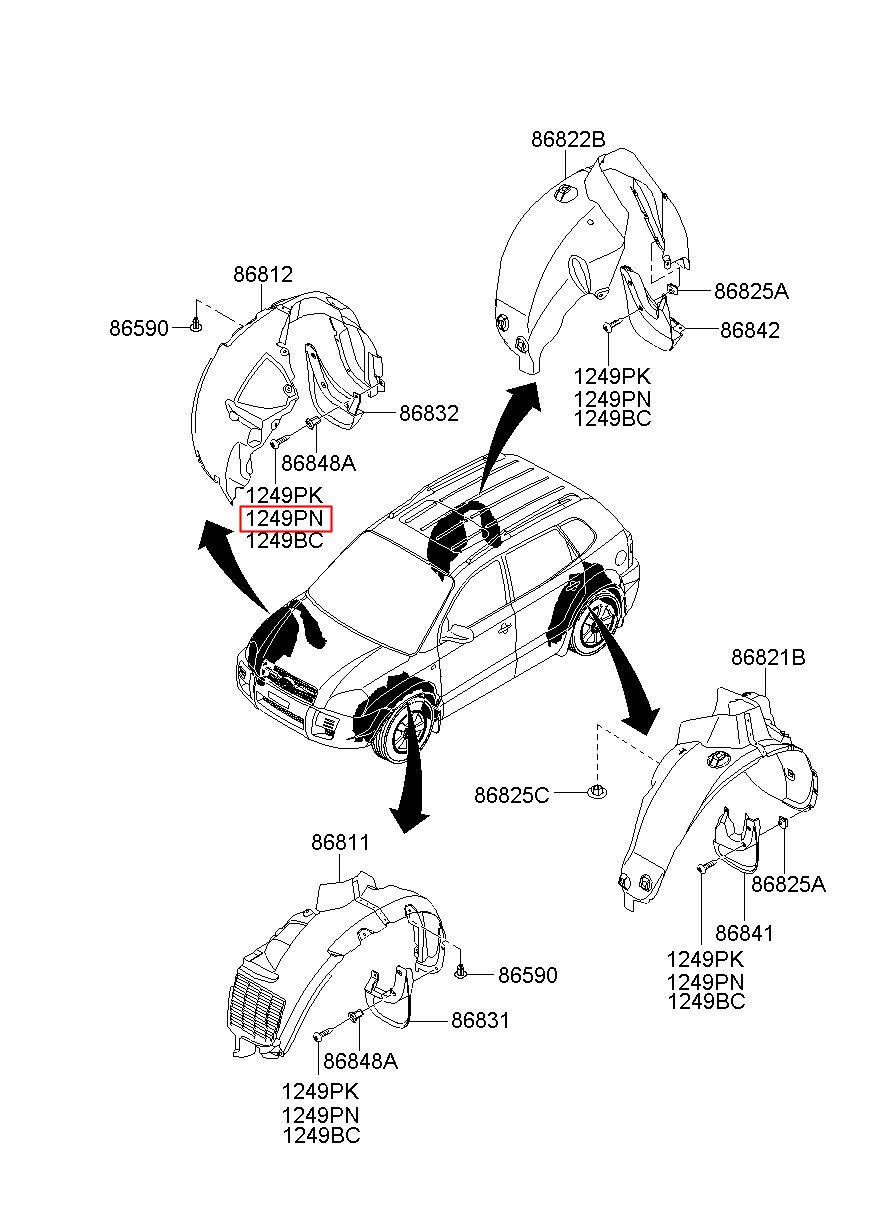 86822B
86825A
86842
1249PK
1249PN
1249BC

86812
86590
86832
86848A
1249PK
1249PN
1249BC

86821B
86825C
86825A
86841
1249PK
1249PN
1249BC

86811
86590
86831
86848A
1249PK
1249PN
1249BC