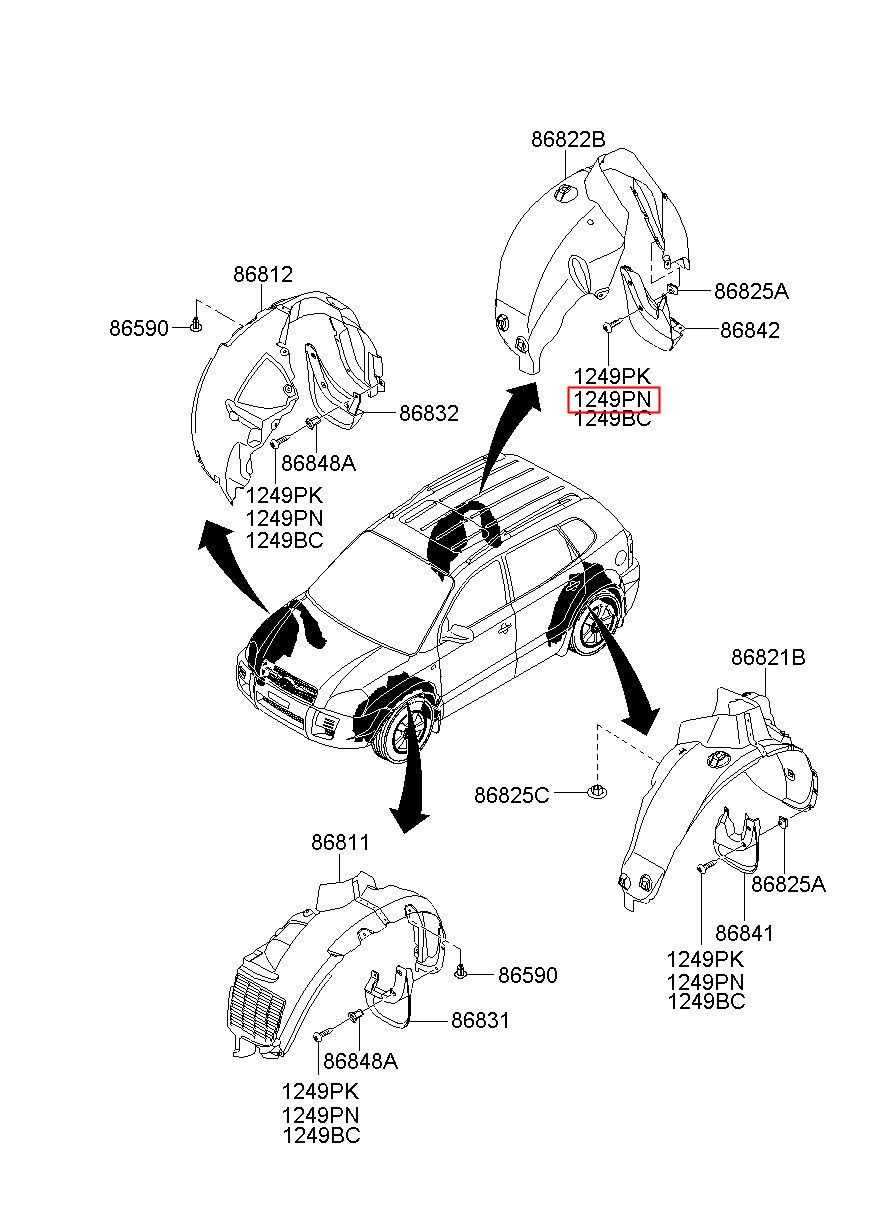 86822B
86825A
86842
1249PK
1249PN
1249BC

86812
86590
86832
86848A
1249PK
1249PN
1249BC

86821B
86825C
86825A
86841
1249PK
1249PN
1249BC

86811
86590
86831
86848A
1249PK
1249PN
1249BC