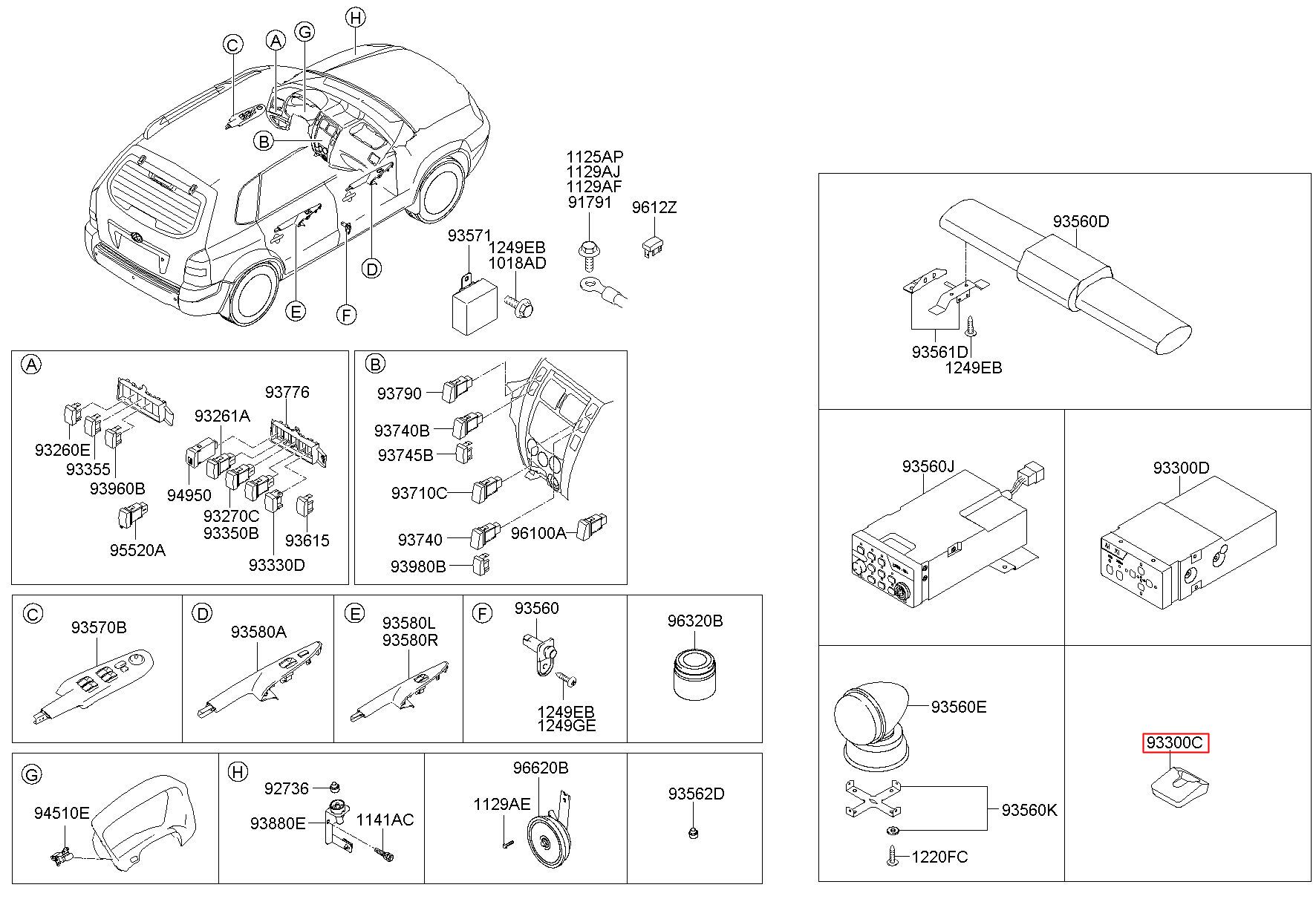 C A G H
B
D
E F
1125AP
1129AJ
1129AF
91791
9612Z
93571
1249EB
1018AD

A
93776
93261A
93260E
93355
93960B
94950
93270C
93350B
93615
95520A
93330D

B
93790
93740B
93745B
93710C
93740
96100A
93980B

C
93570B

D
93580A

E
93580L
93580R

F
93560
1249EB
1249GE

96320B

G
94510E

H
92736
93880E
1141AC

96620B
1129AE

93562D

93560D
93561D
1249EB

93560J

93300D

93560E
93560K
1220FC

93300C