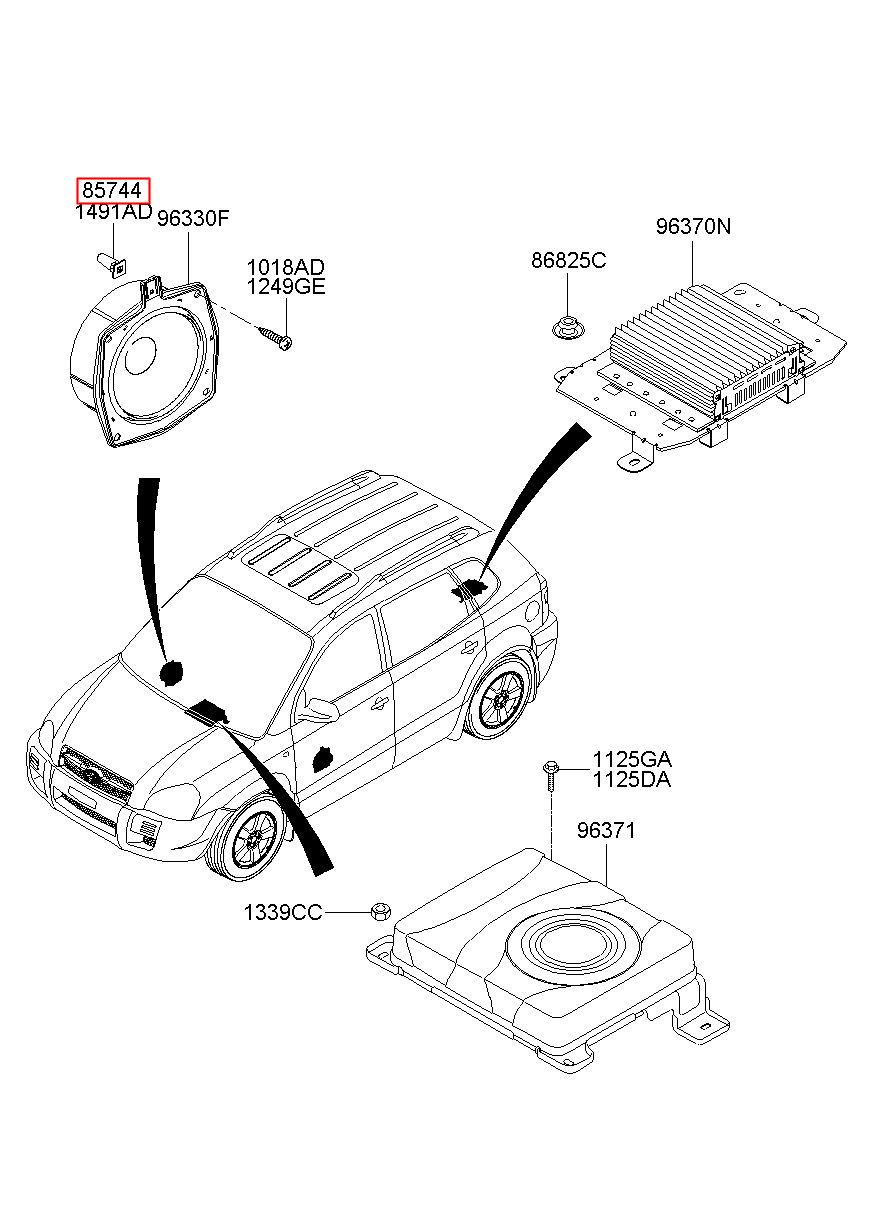 85744
1491AD
96330F
1018AD
1249GE
86825C
96370N
1125GA
1125DA
96371
1339CC