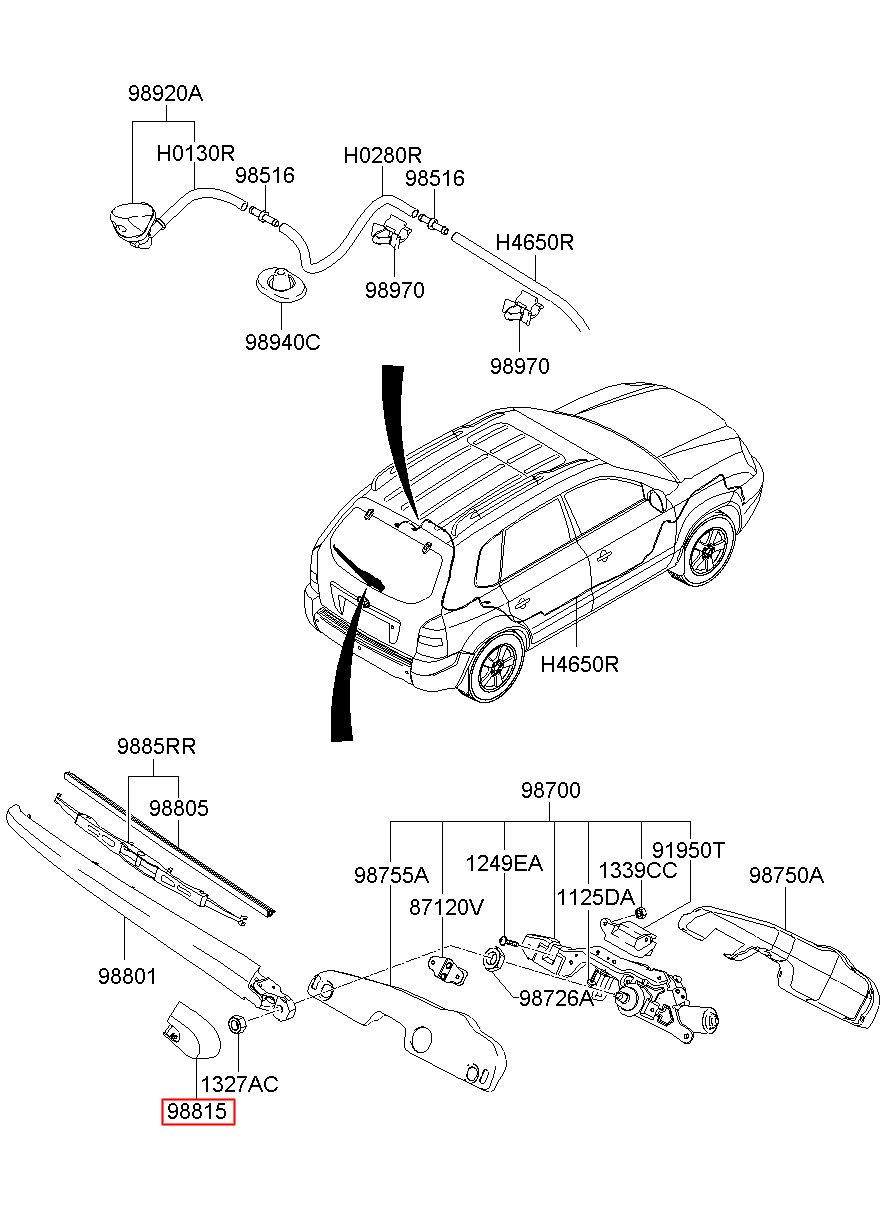 98920A
H0130R
98516
H0280R
98516
H4650R
98970
98940C
98970
H4650R
9885RR
98805
98700
98755A
1249EA
1339CC
91950T
98750A
87120V
1125DA
98801
98726A
1327AC
98815