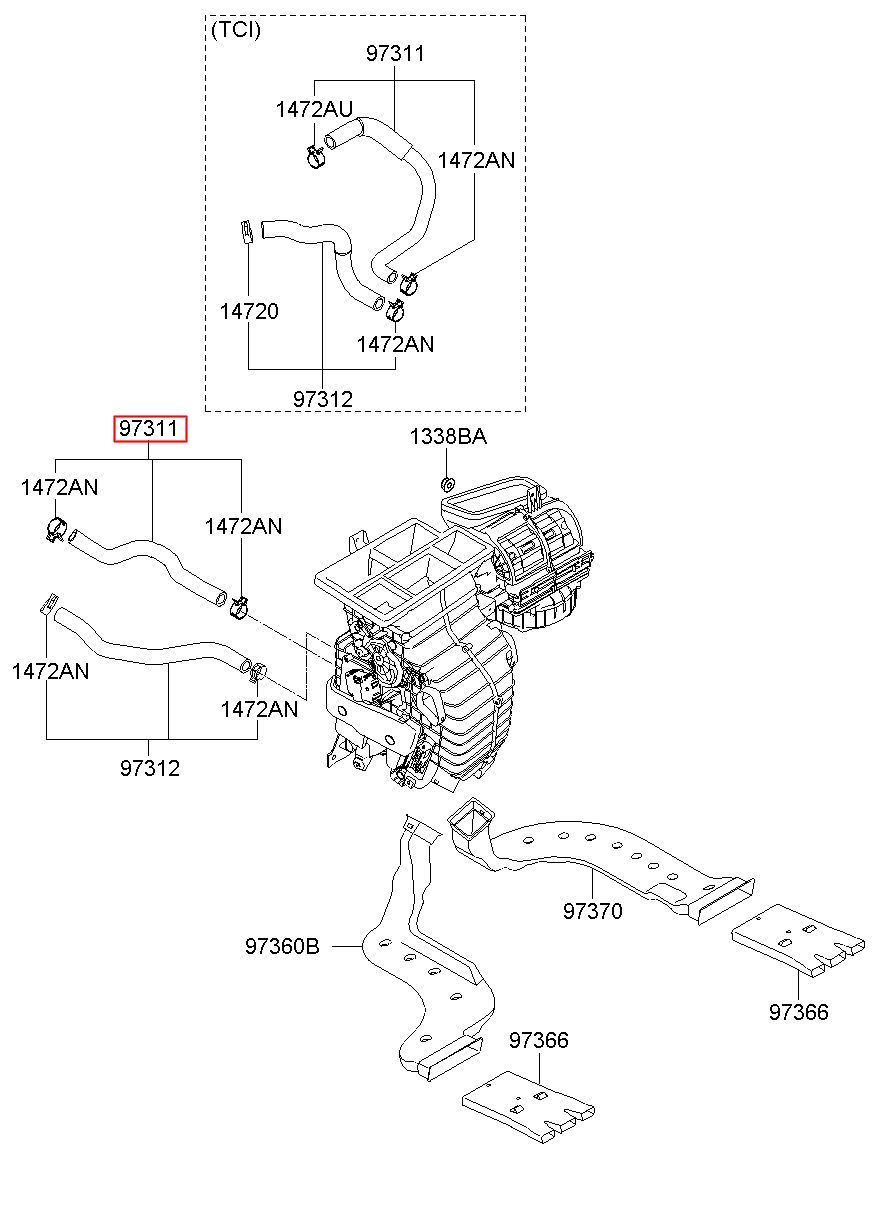 (TCI)
97311
1472AU
1472AN
14720
1472AN
97312
97311
1338BA
1472AN
1472AN
1472AN
1472AN
97312
97370
97360B
97366
97366