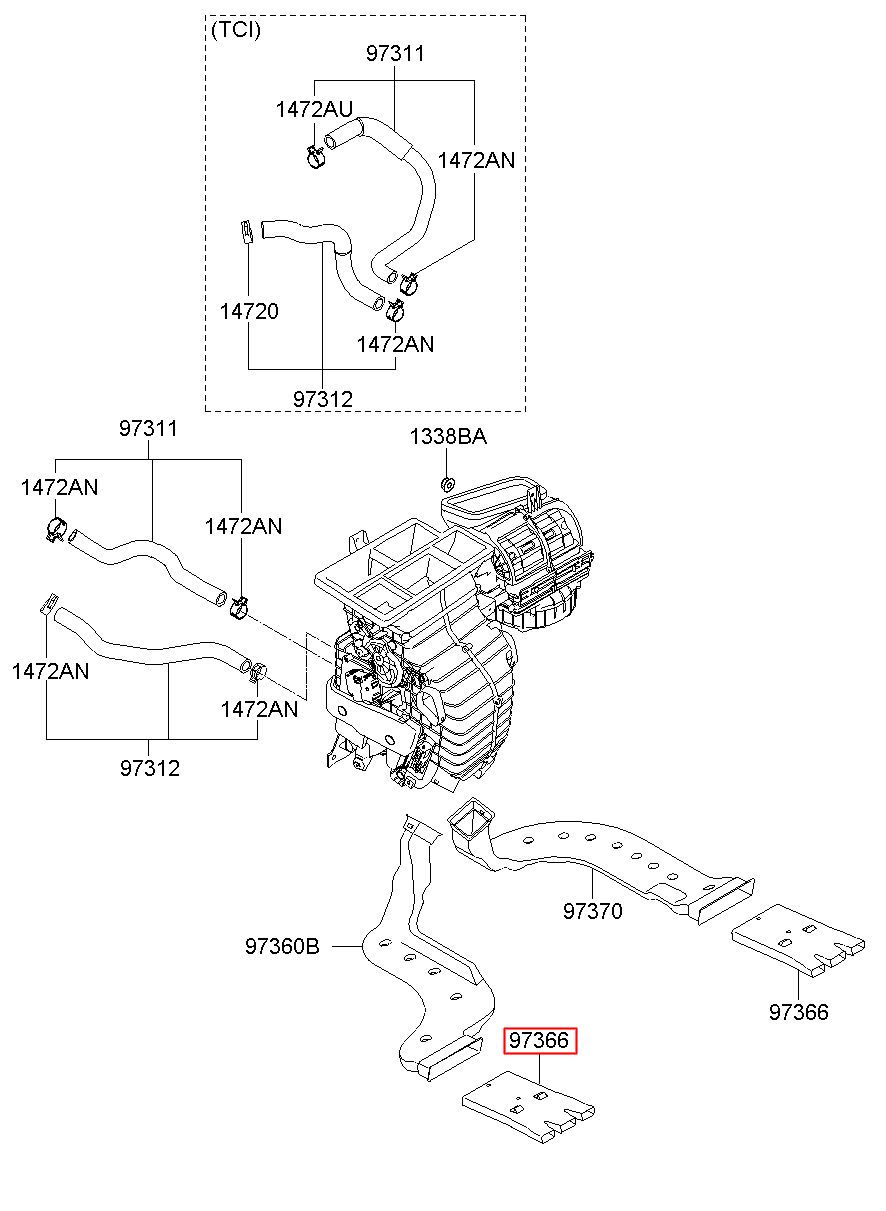 (TCI)
97311
1472AU
1472AN
14720
1472AN
97312

97311
1338BA
1472AN
1472AN
1472AN
1472AN
97312

97370
97360B
97366
97366