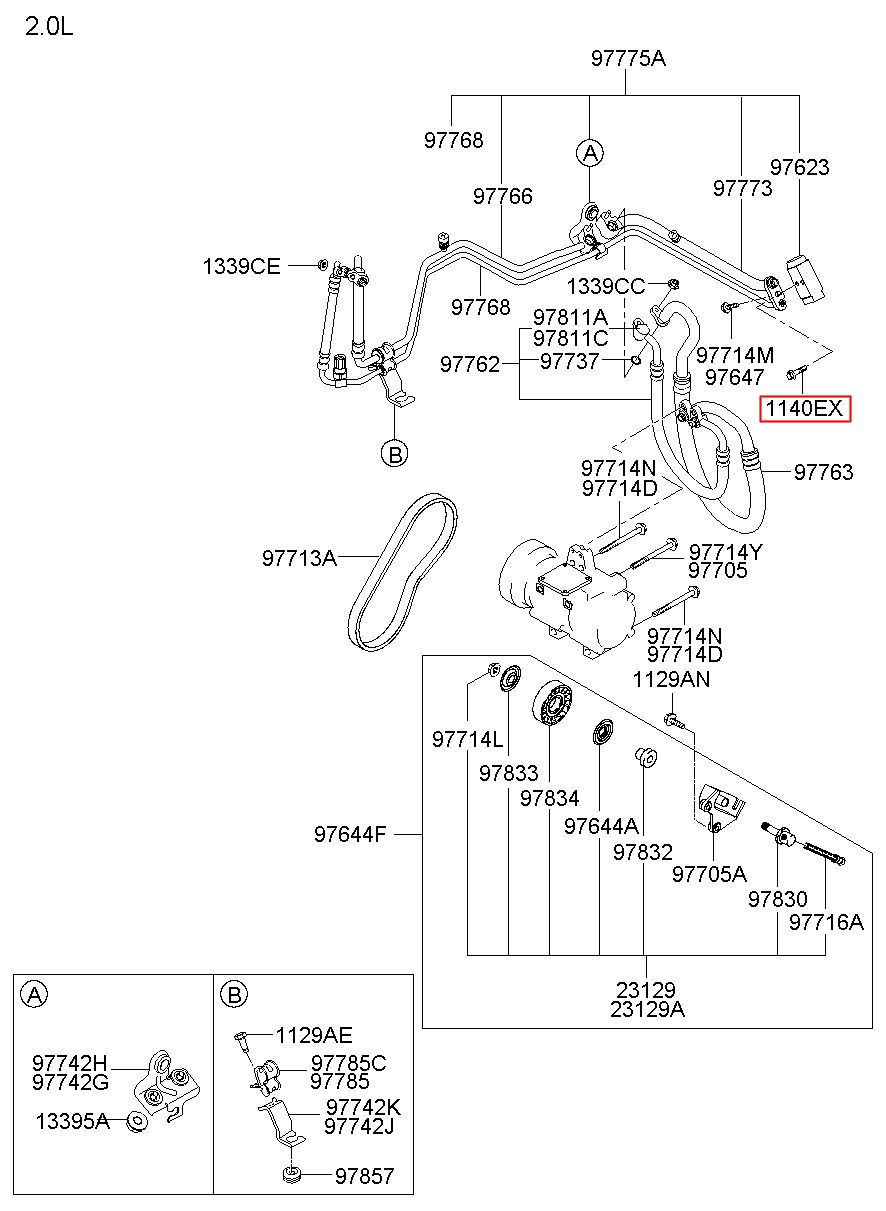 2.0L

97775A
97768
A
97766
97773
97623
1339CE
97768
1339CC
97811A
97811C
97762
97737
97714M
97647
1140EX
B
97714N
97714D
97763
97713A
97714Y
97705
97714N
97714D
1129AN
97714L
97833
97834
97644A
97832
97644F
97705A
97830
97716A
23129
23129A

A
97742H
97742G
13395A

B
1129AE
97785C
97785
97742K
97742J
97857