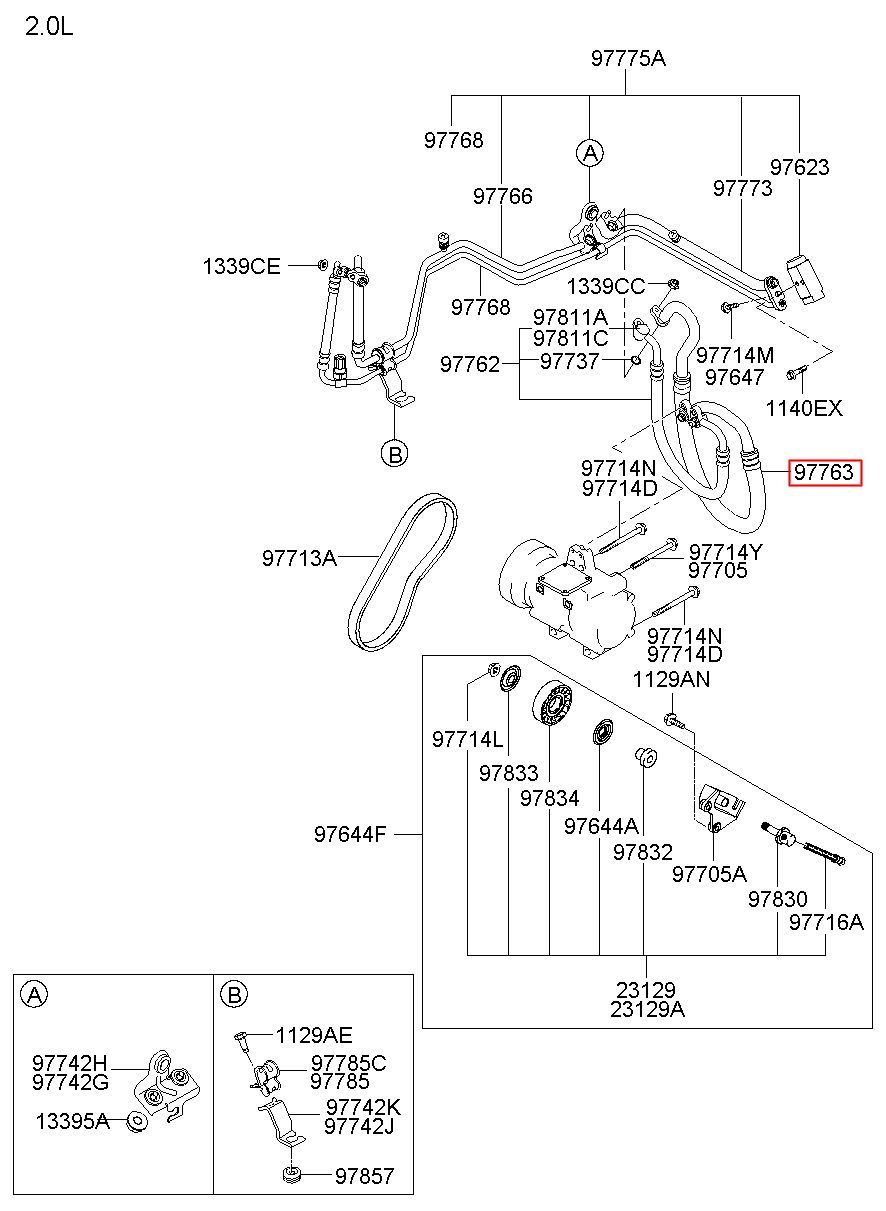 2.0L

97775A
97768
A
97766
97773
97623
1339CE
97768
1339CC
97811A
97811C
97762
97737
97714M
97647
1140EX
B
97714N
97714D
97763
97713A
97714Y
97705
97714N
97714D
1129AN
97714L
97833
97834
97644A
97832
97644F
97705A
97830
97716A
23129
23129A

A
97742H
97742G
13395A

B
1129AE
97785C
97785
97742K
97742J
97857