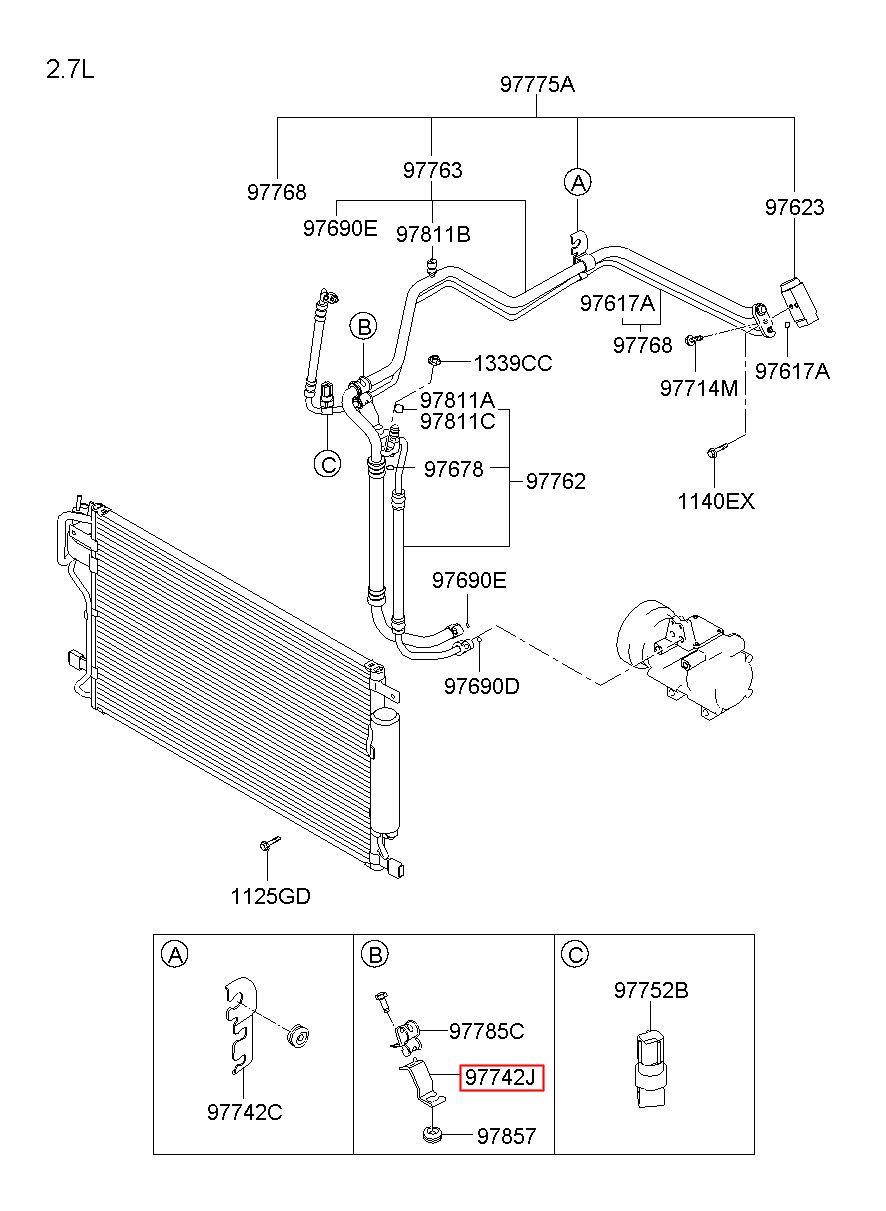 2.7L

97775A
97768
97763
A
97623
97690E
97811B
97617A
97768
B
1339CC
97714M
97617A
97811A
97811C
C
97678
97762
1140EX
97690E
97690D
1125GD

A
97742C

B
97785C
97742J
97857

C
97752B