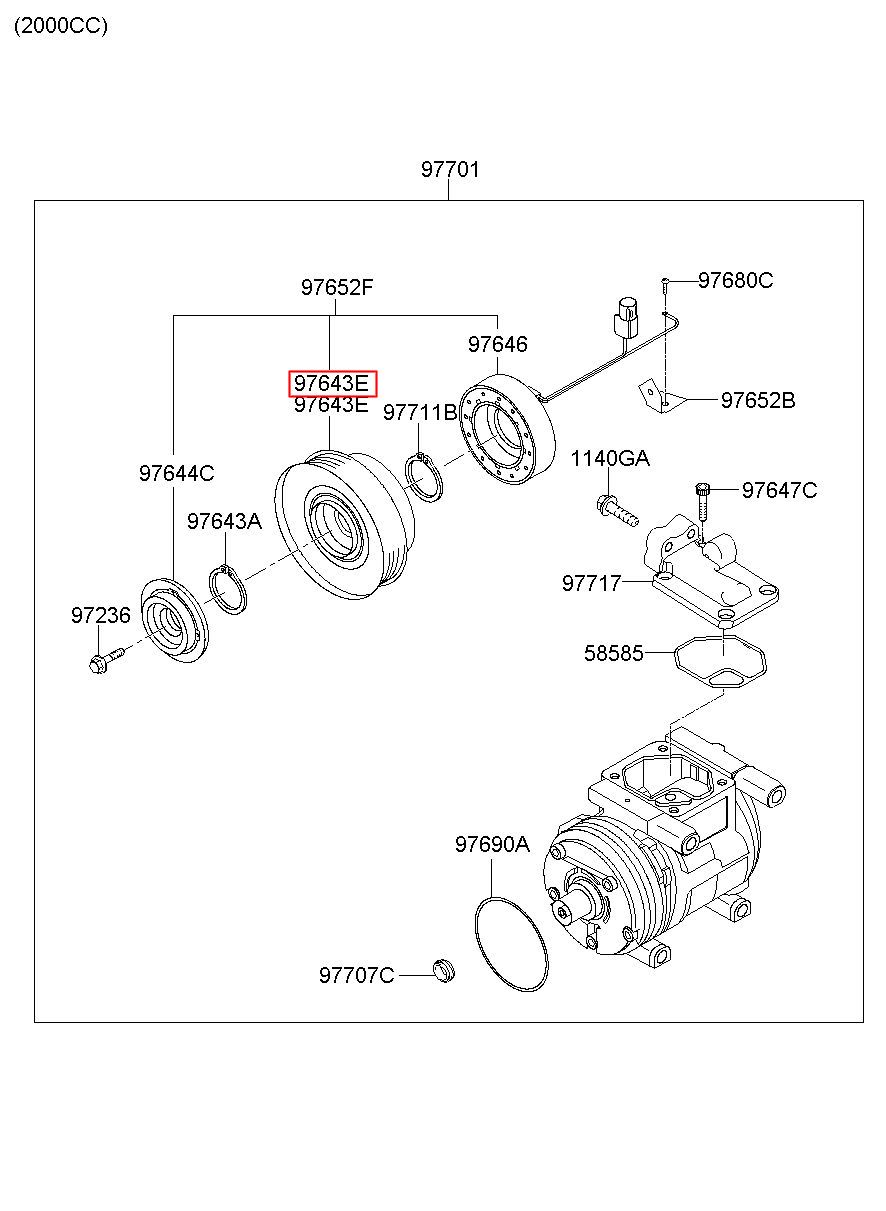 (2000CC)

97701

97652F

97680C

97646

97643E
97643E

97711B

97652B

97644C

1140GA

97647C

97643A

97717

97236

58585

97690A

97707C