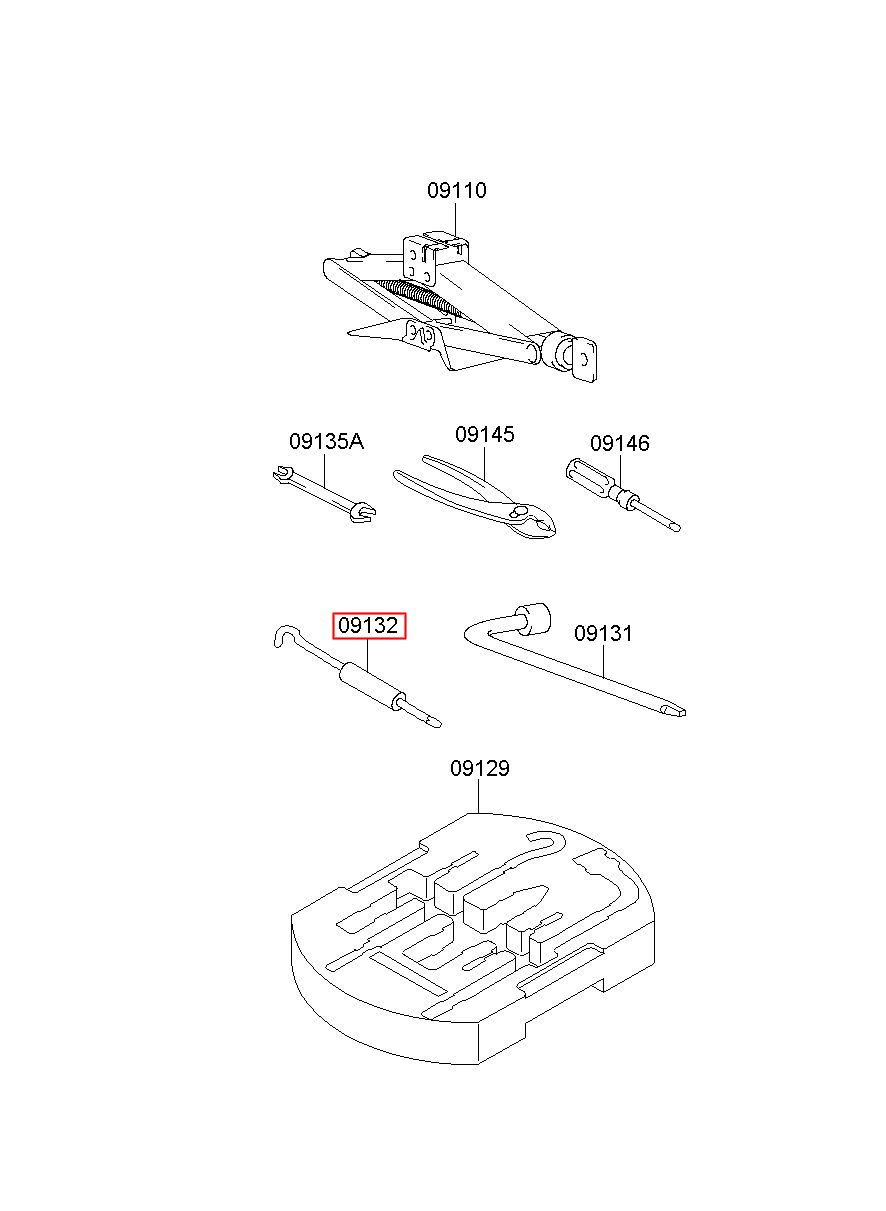 09110

09135A
09145
09146

09132
09131

09129