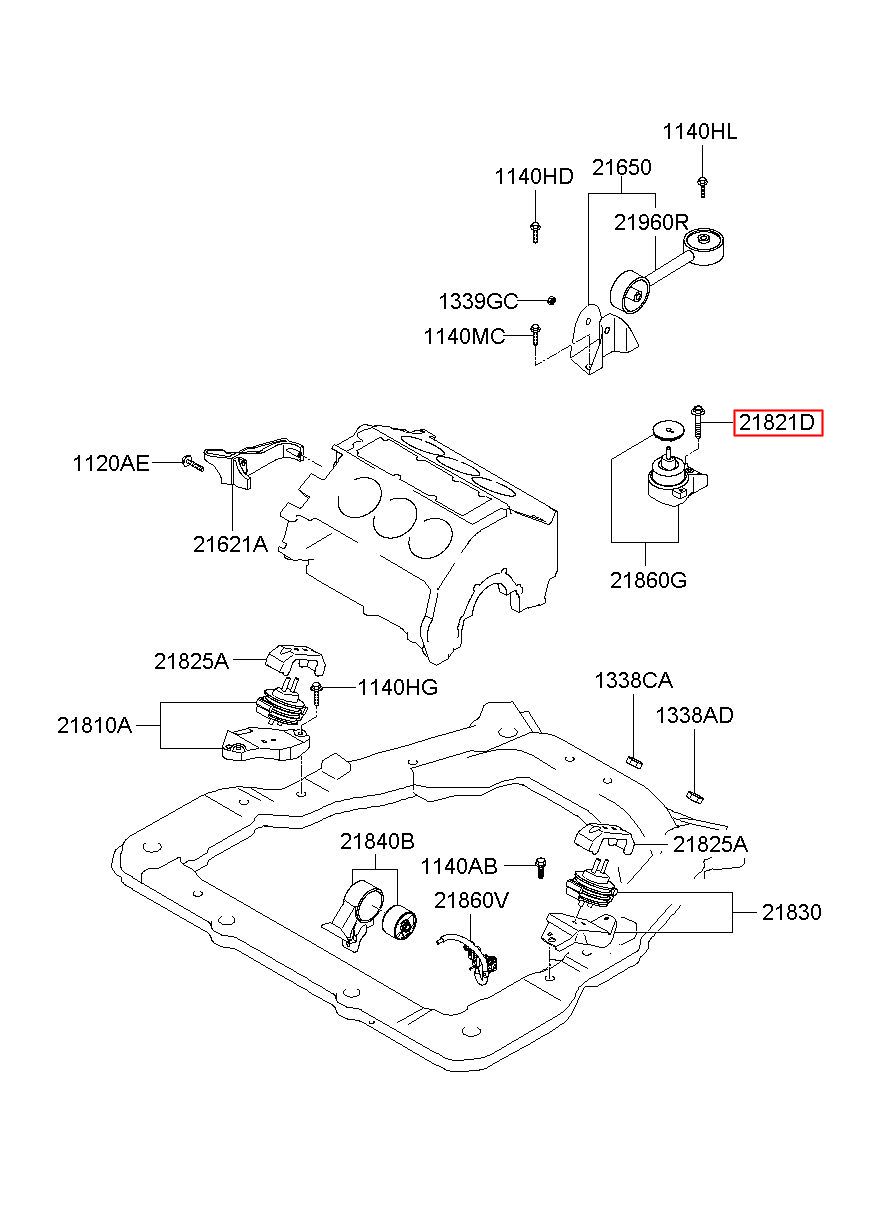 1140HL
1140HD
21650
21960R
1339GC
1140MC
21821D
1120AE
21621A
21860G
21825A
1140HG
21810A
1338CA
1338AD
21840B
1140AB
21825A
21860V
21830