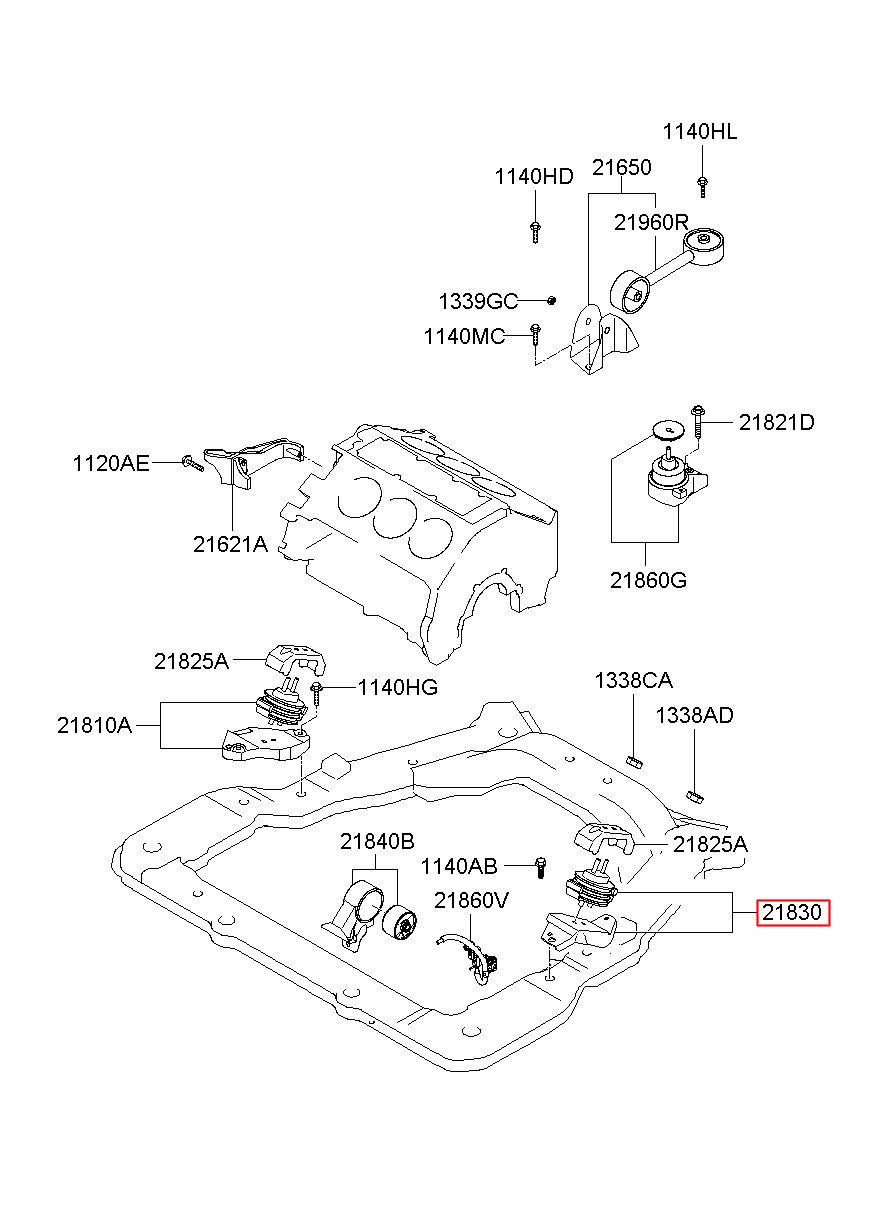 1140HL
1140HD
21650
21960R
1339GC
1140MC
21821D
1120AE
21621A
21860G
21825A
1140HG
21810A
1338CA
1338AD
21840B
1140AB
21825A
21860V
21830