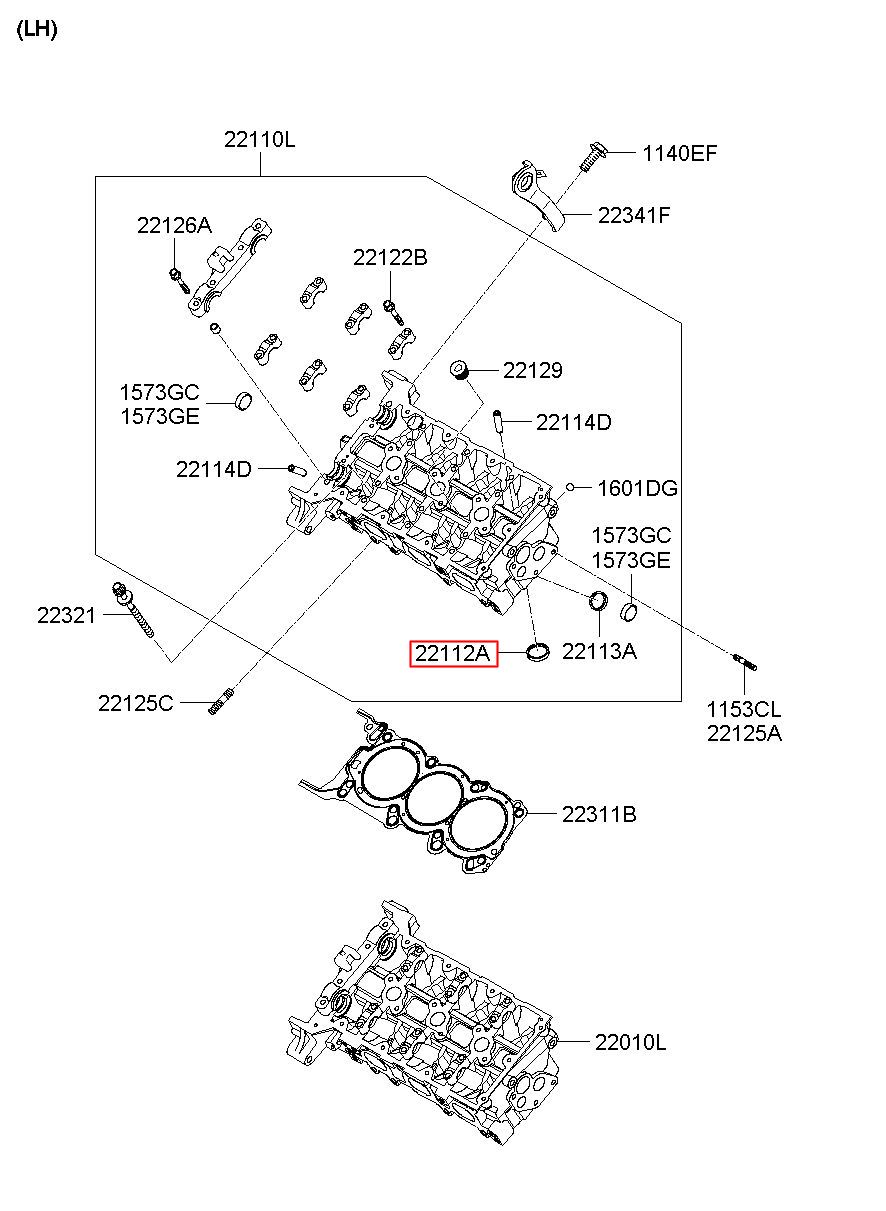 (LH)

22110L

1140EF

22341F

22126A

22122B

22129

1573GC
1573GE

22114D

22114D

1601DG

1573GC
1573GE

22321

22112A

22113A

22125C

1153CL
22125A

22311B

22010L