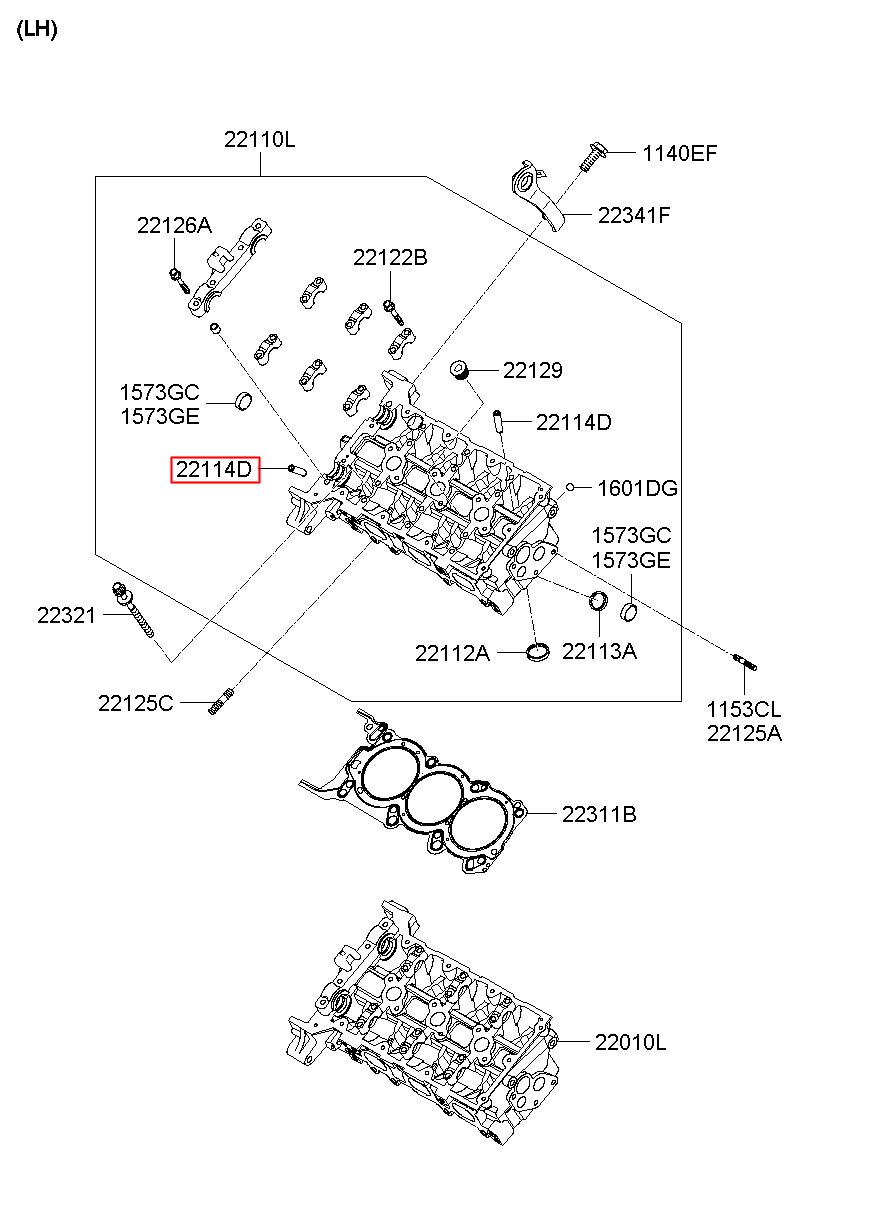 (LH)

22110L

1140EF

22341F

22126A

22122B

22129

1573GC
1573GE

22114D

22114D

1601DG

1573GC
1573GE

22321

22112A

22113A

22125C

1153CL
22125A

22311B

22010L