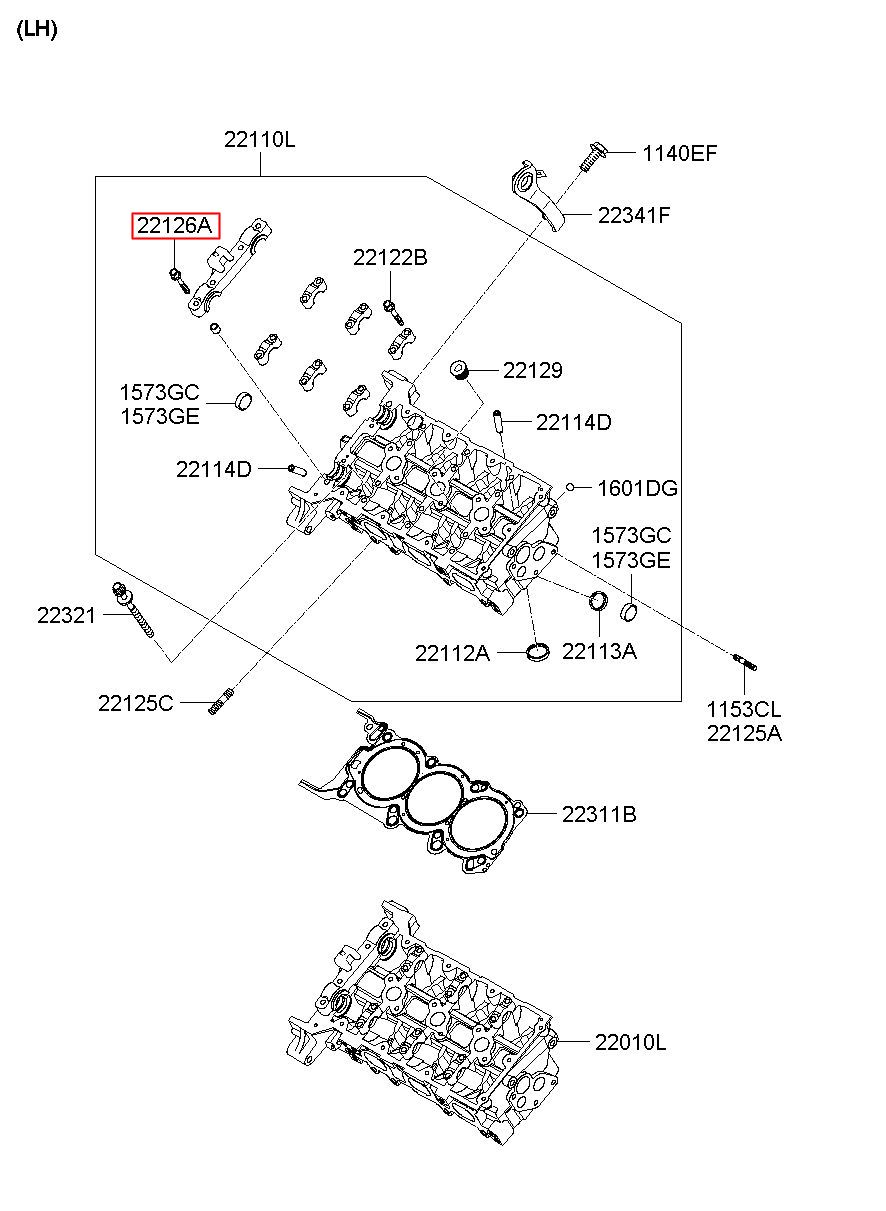 (LH)

22110L

1140EF

22126A

22341F

22122B

22129

1573GC
1573GE

22114D

22114D

1601DG

1573GC
1573GE

22321

22112A

22113A

22125C

1153CL
22125A

22311B

22010L