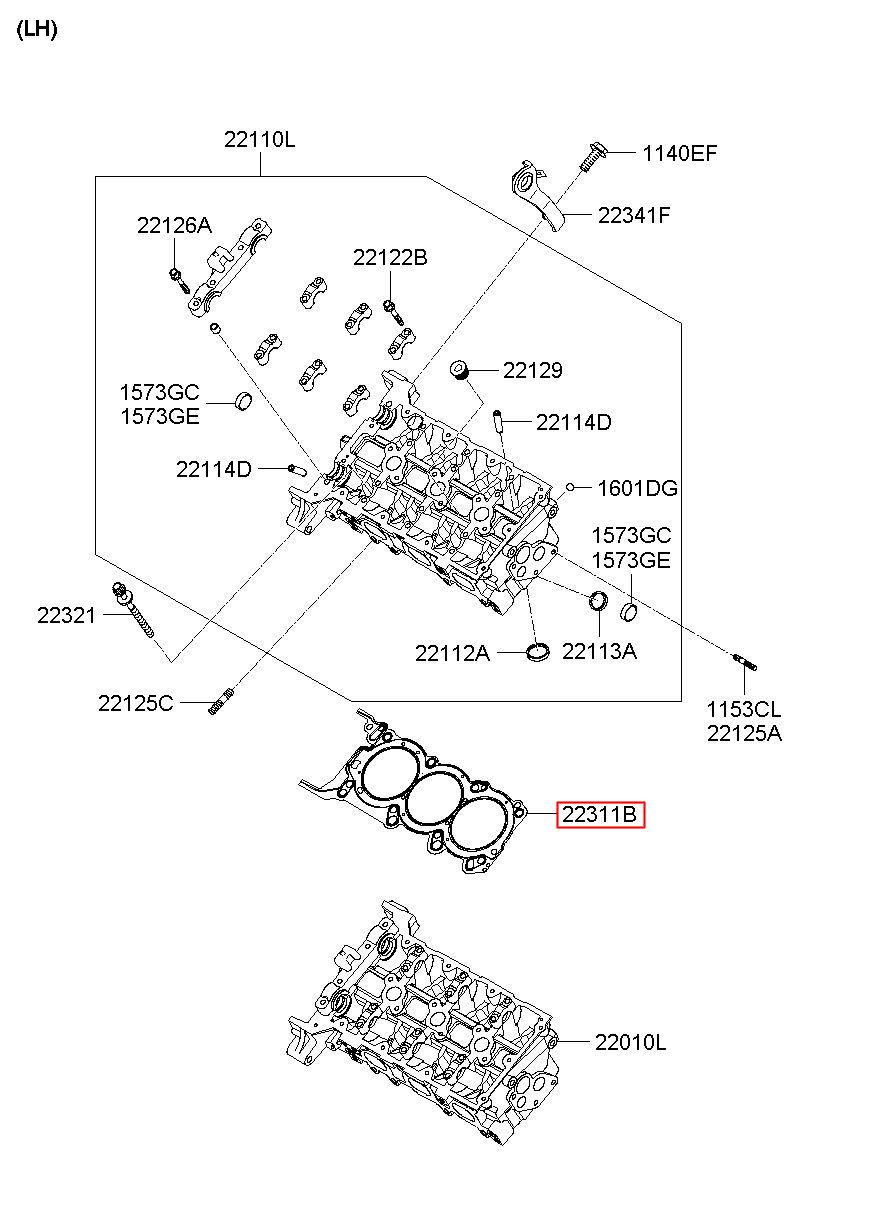 (LH)

22110L

1140EF

22341F

22126A

22122B

22129

1573GC
1573GE

22114D

22114D

1601DG

1573GC
1573GE

22321

22112A

22113A

22125C

1153CL
22125A

22311B

22010L