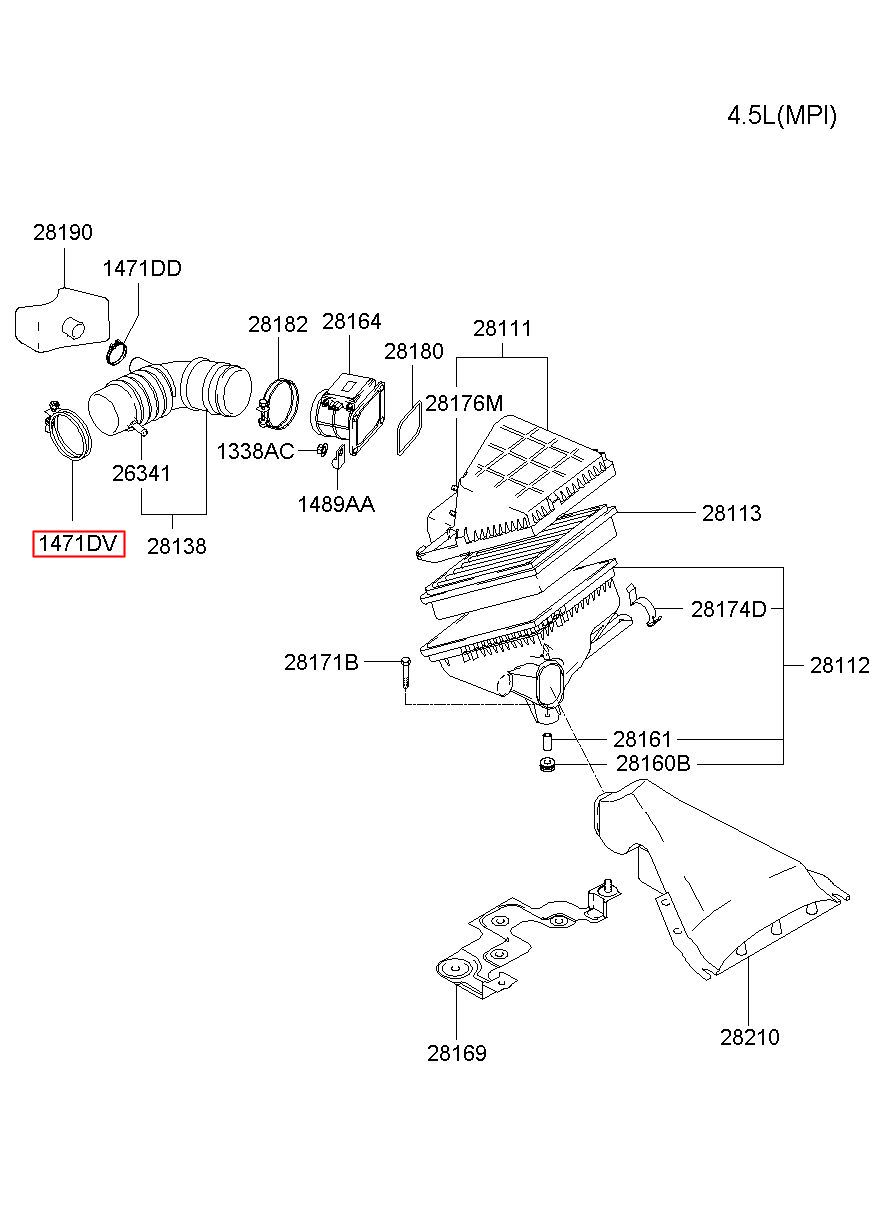 4.5L(MPI)

28190
1471DD
28182
28164
28111
28180
28176M
1338AC
26341
1489AA
1471DV
28138
28113
28174D
28171B
28112
28161
28160B
28169
28210